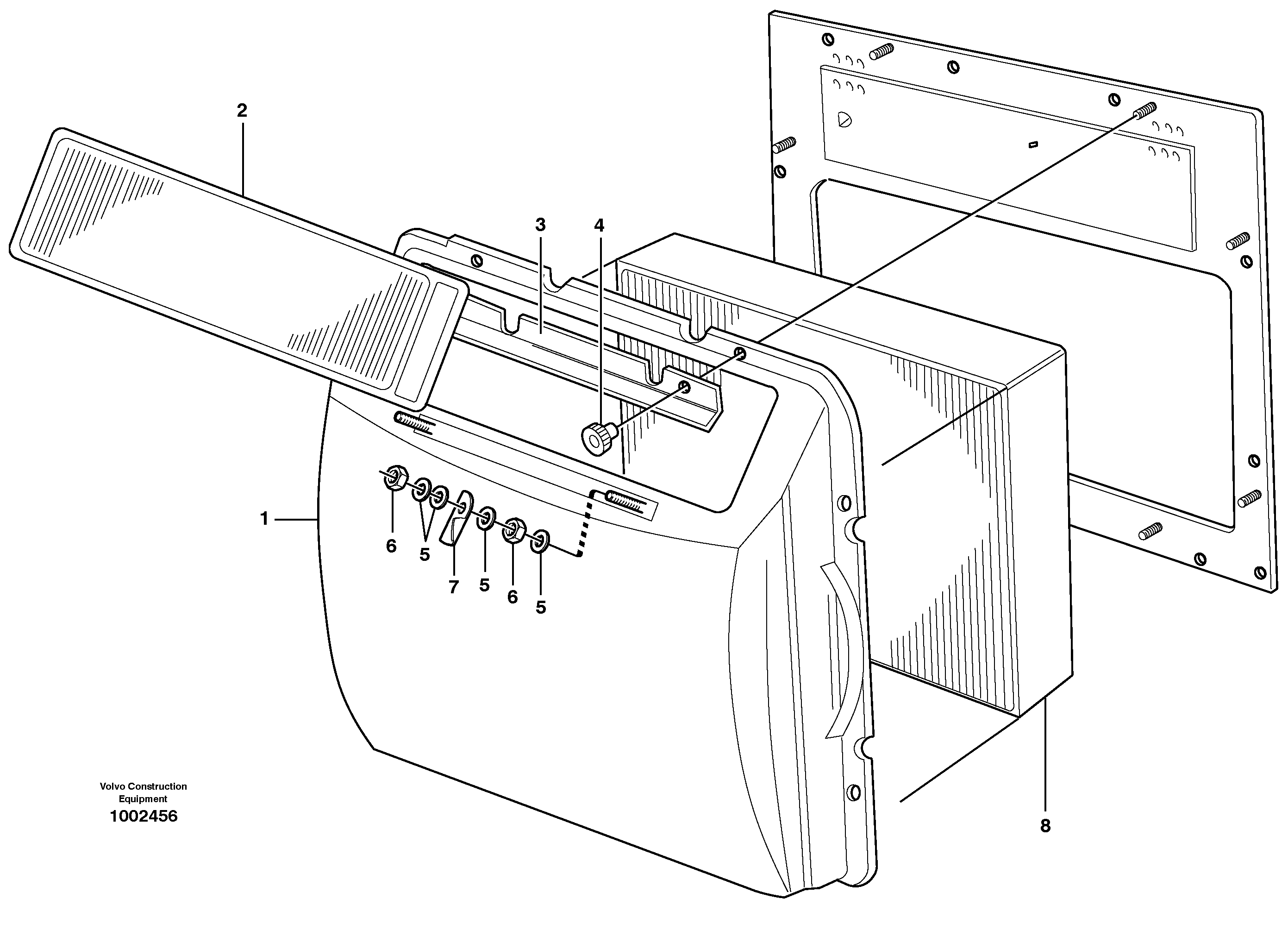 2

3

4

1

6

5

7

5

6

5

8

Volvo Construction Equipment
1002456