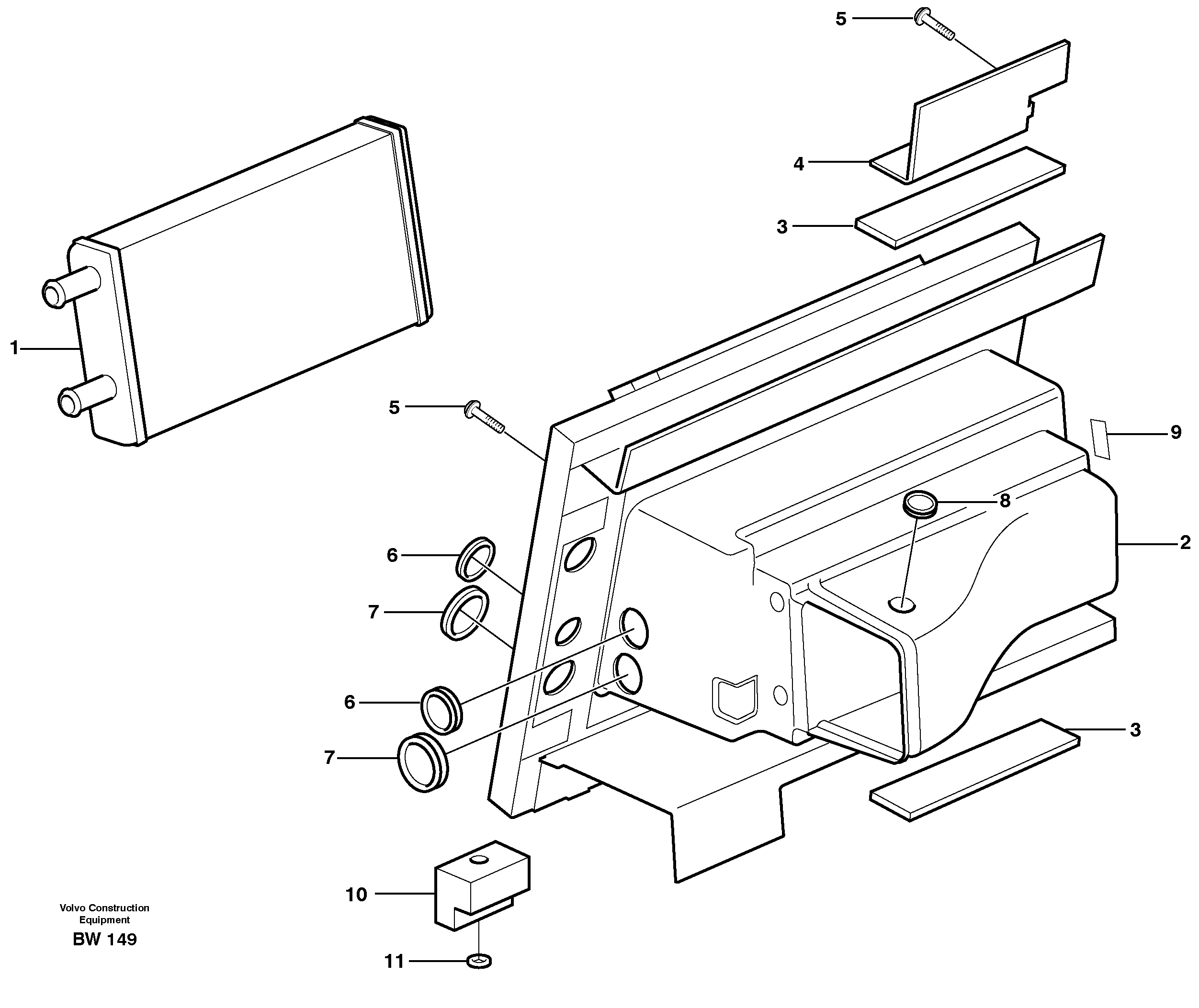 5
4
3
1
5
9
8
2
6
7
6
7
3
10
11
Volvo Construction Equipment
BW 149