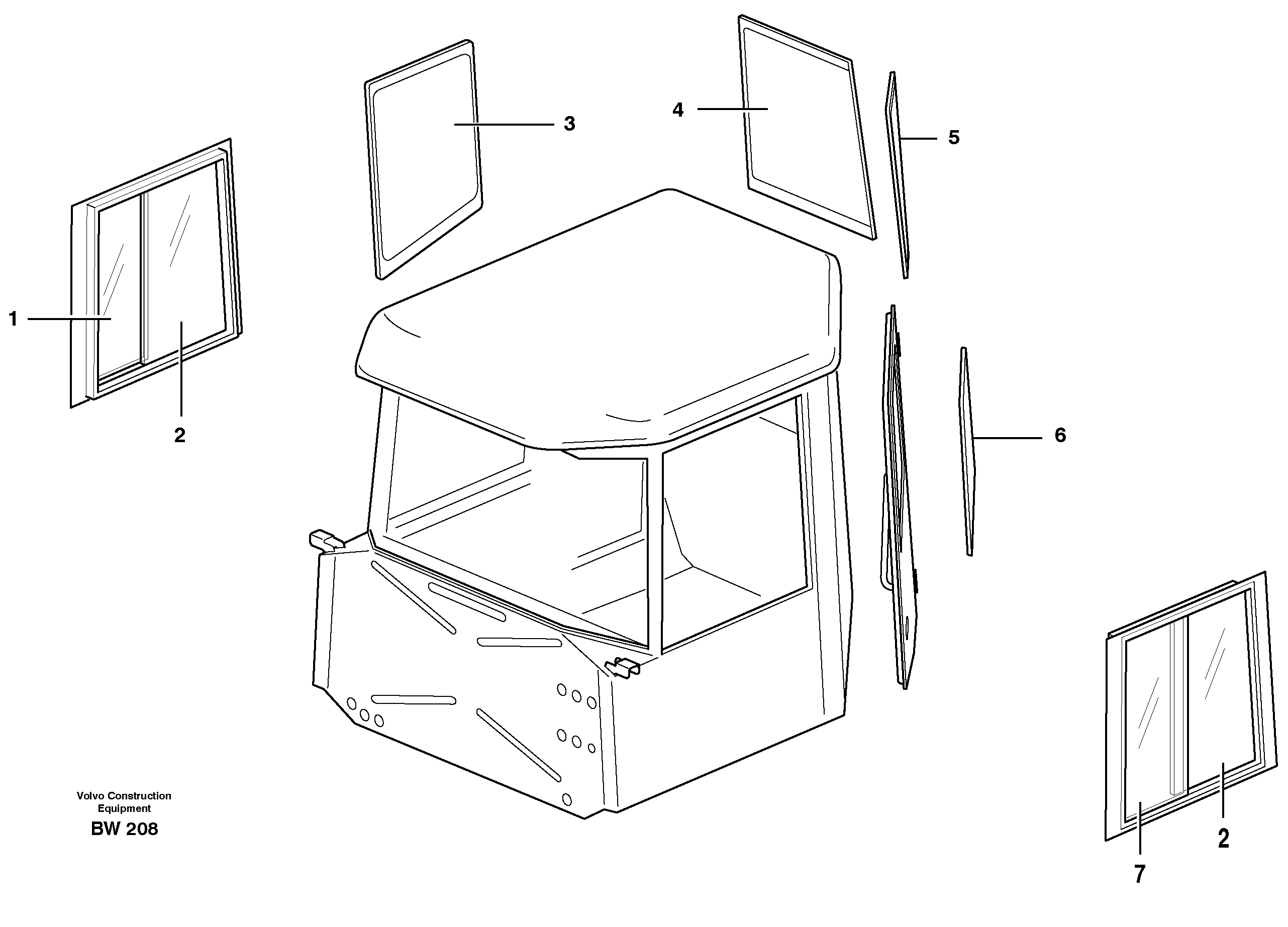 3

4

5

1

2

6

Volvo Construction Equipment

BW 208

2

7