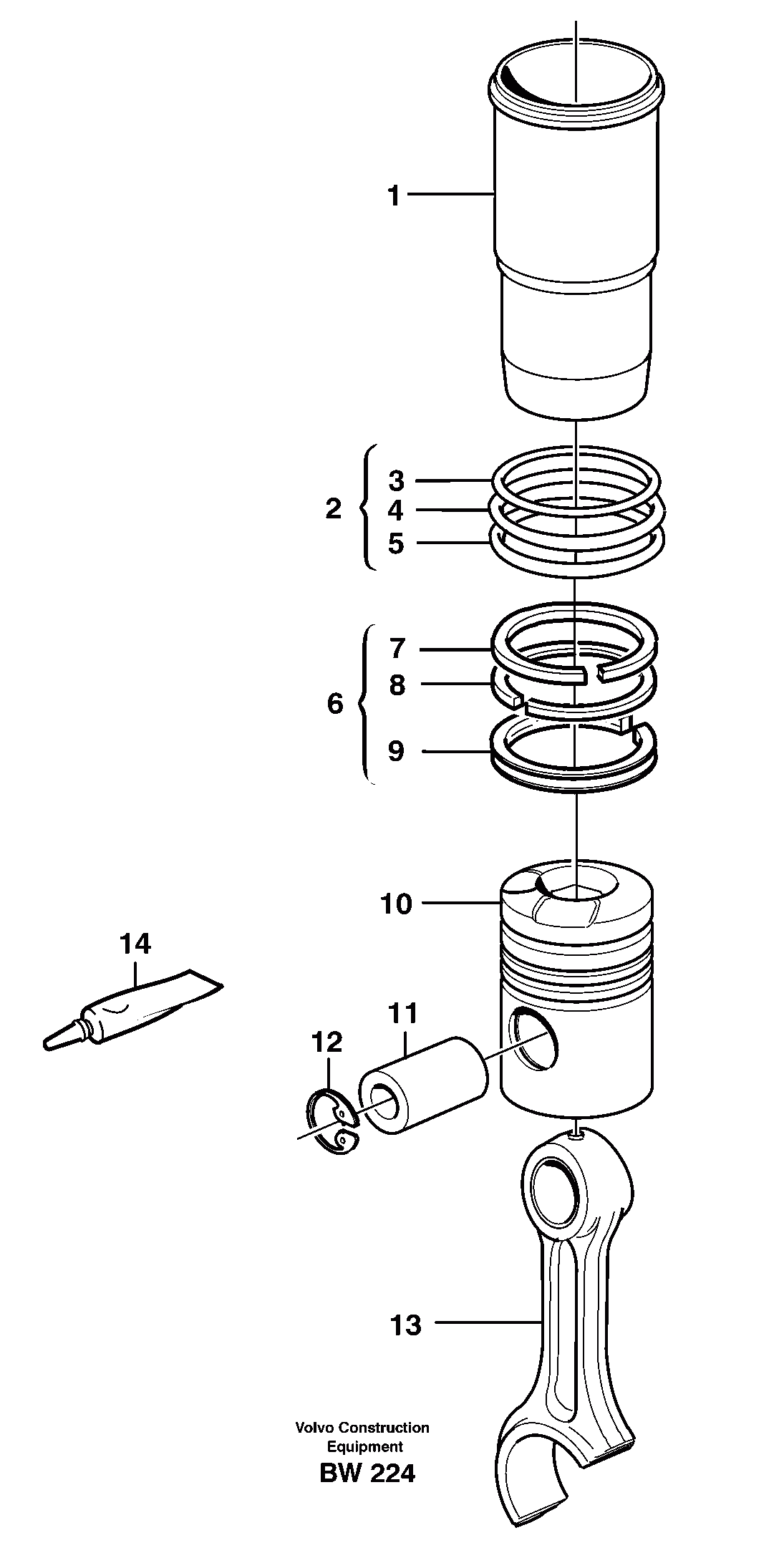 1

2
3
4
5

6
7
8
9

10

14

11

12

13

Volvo Construction
Equipment
BW 224