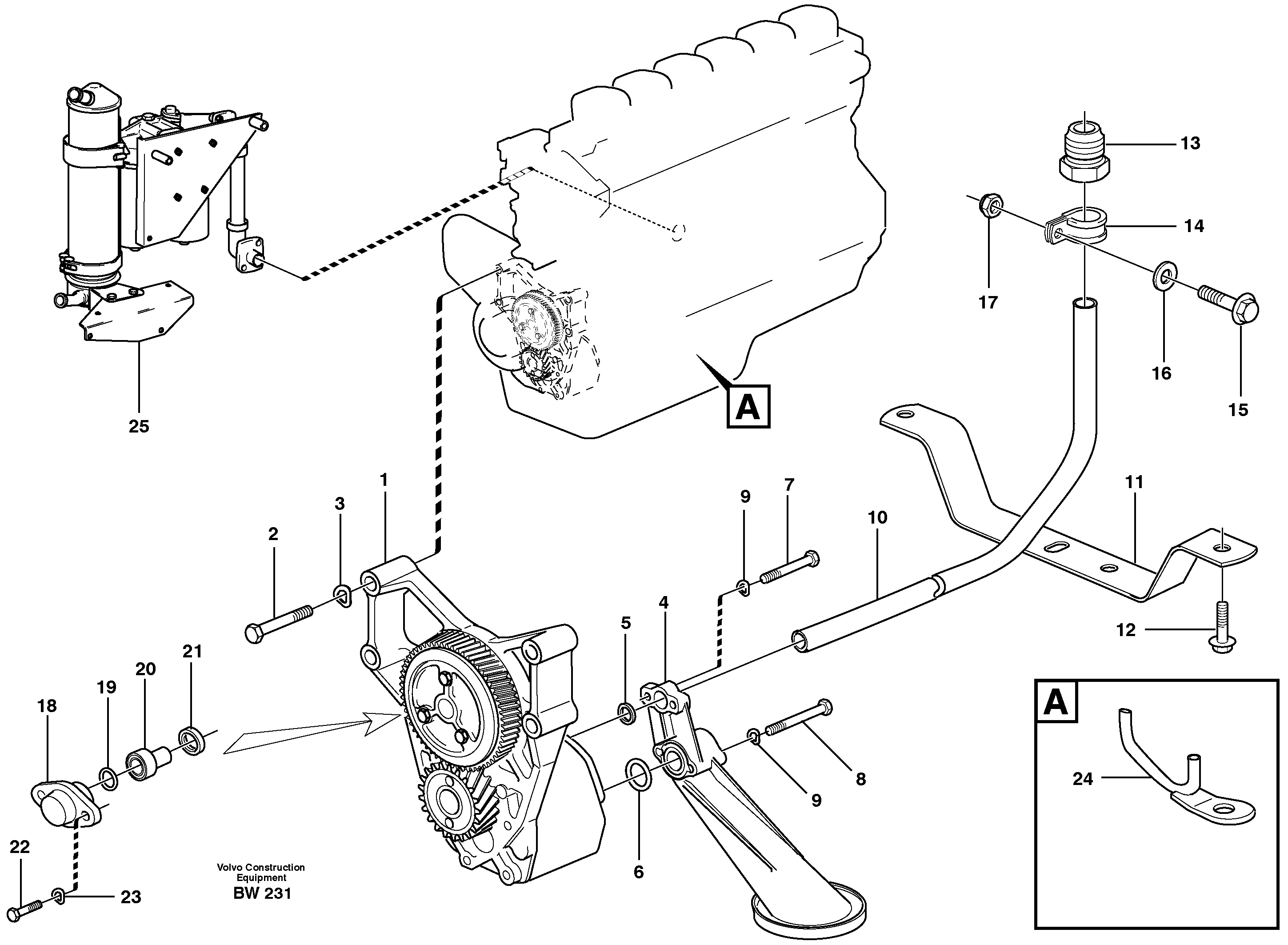 13
14
17
16
15
25
A
1
3
2
9
7
10
11
12
4
5
21
20
19
18
8
9
6
22
23
Volvo Construction Equipment
BW 231
A
24