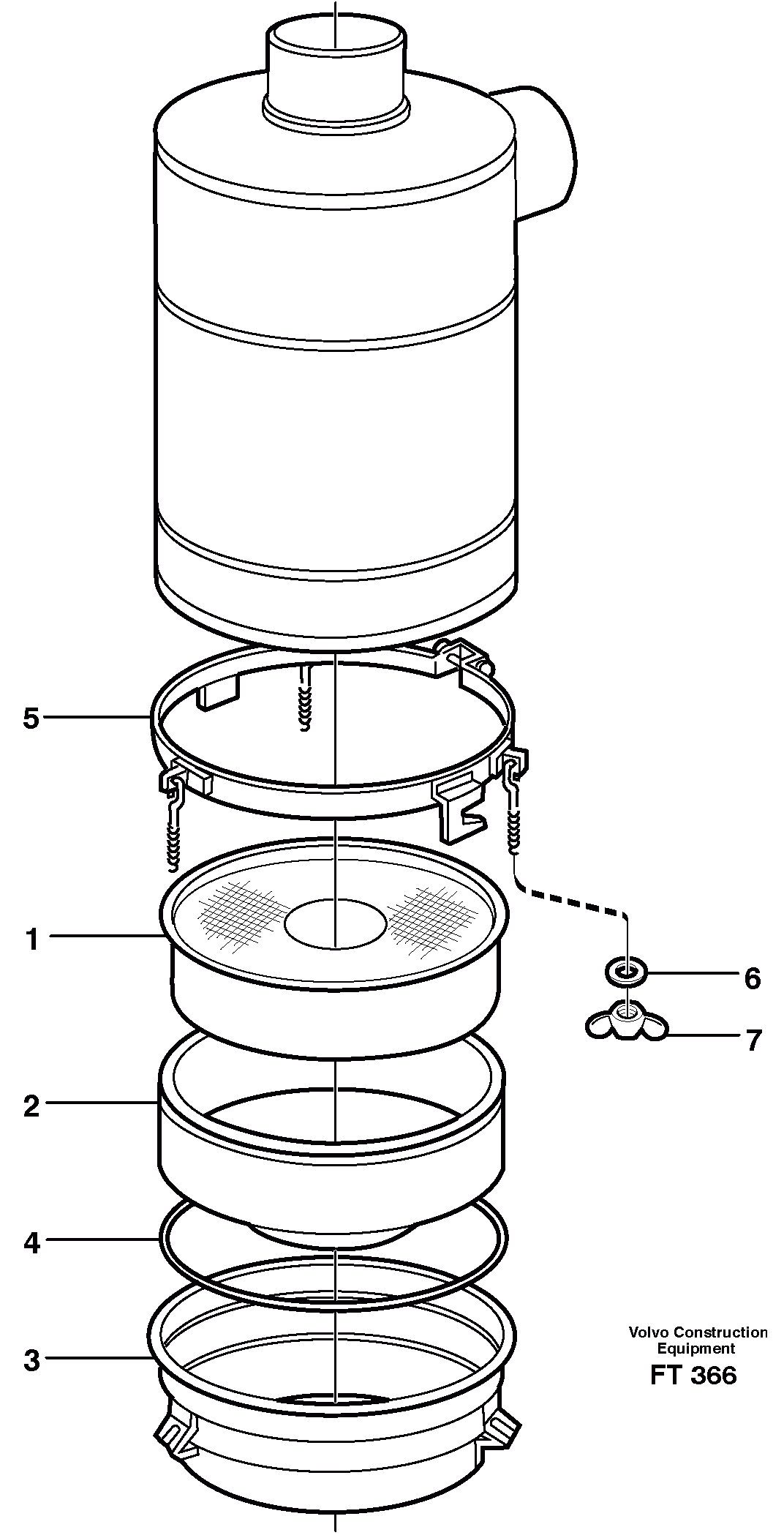 5

1

6

7

2

4

3

Volvo Construction Equipment

FT 366