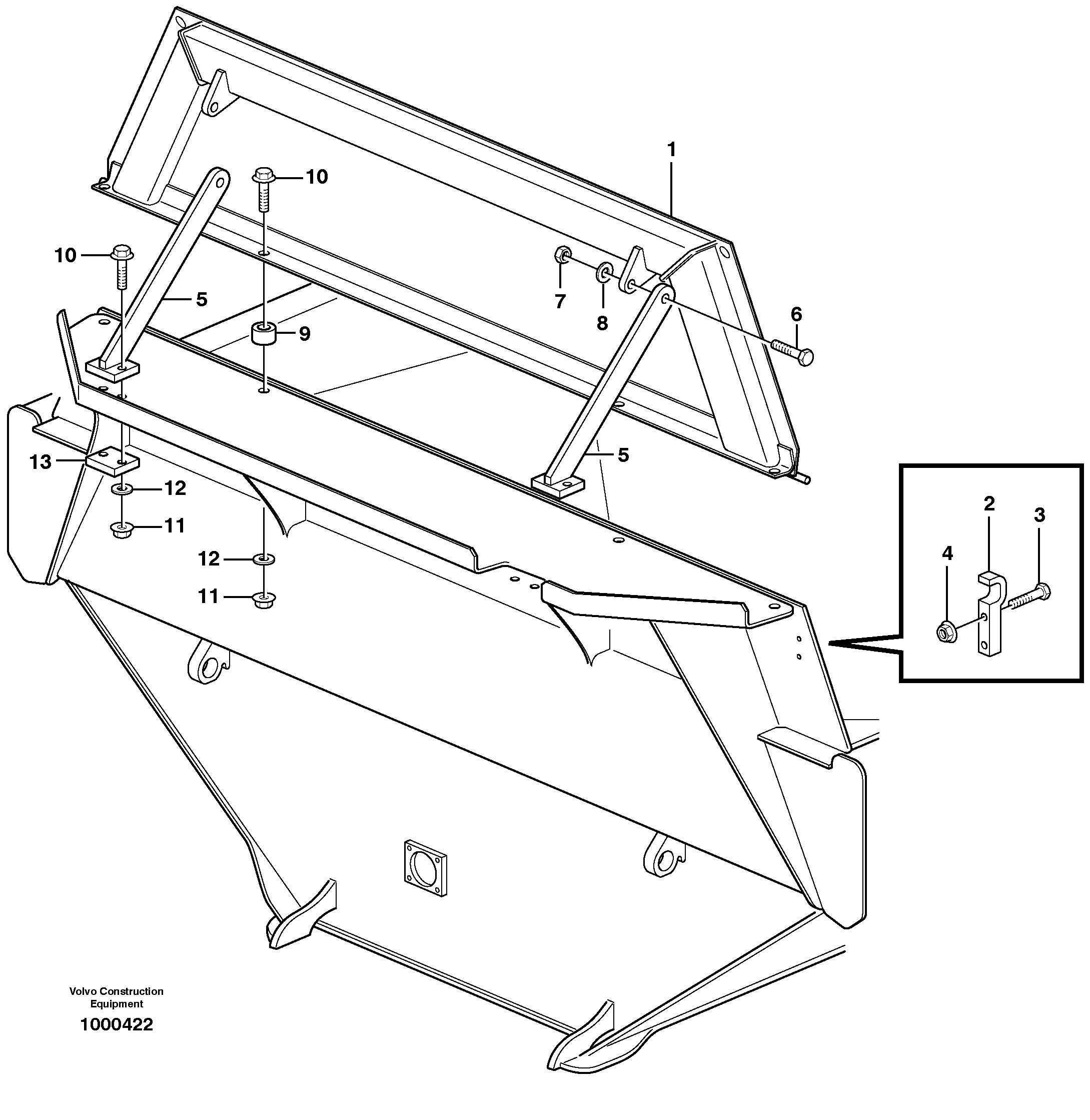 1
10
10
5
7
8
6
9
5
13
12
11
12
11
2
3
4
Volvo Construction Equipment
1000422