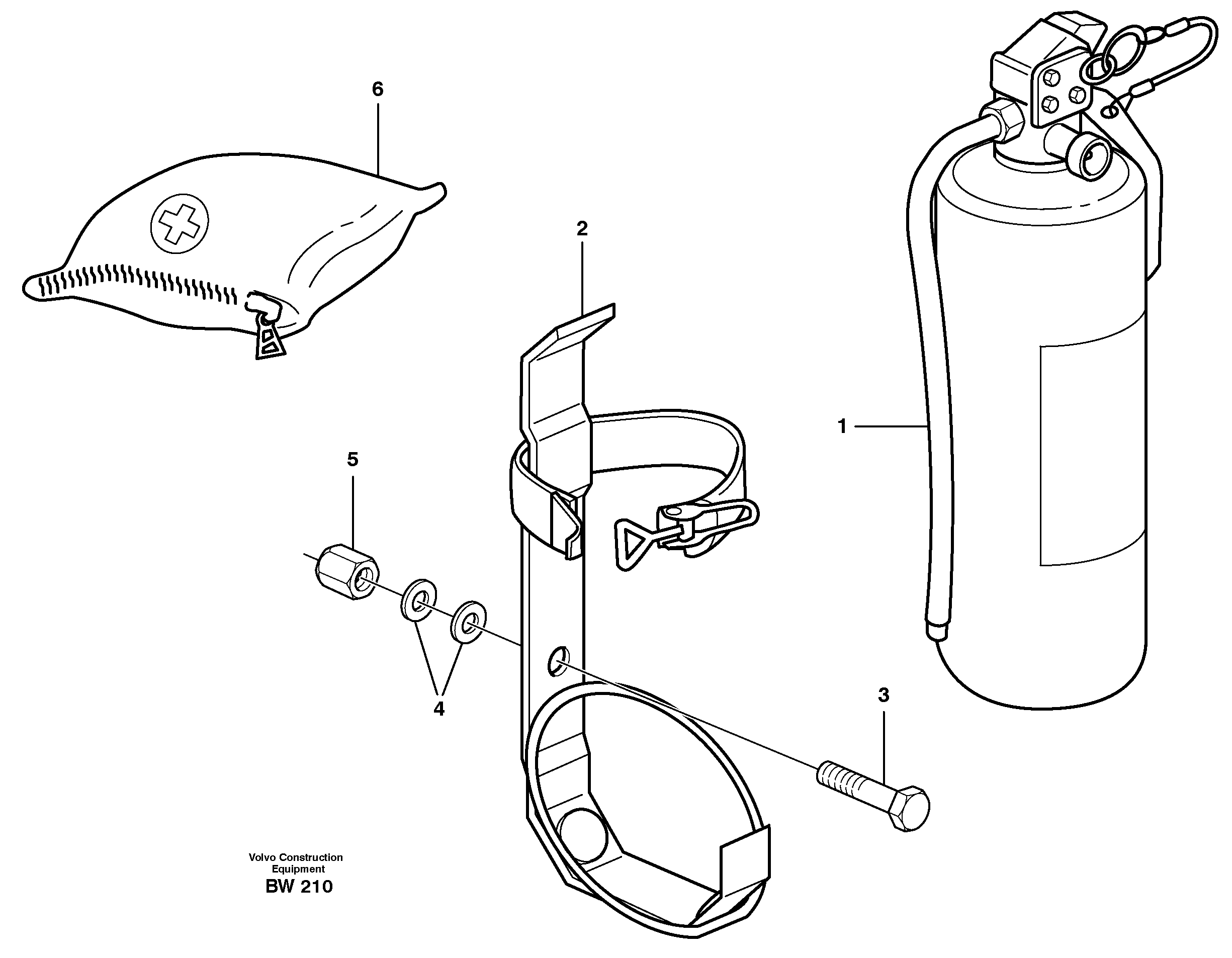 6

2

1

5

4

3

Volvo Construction Equipment
BW 210