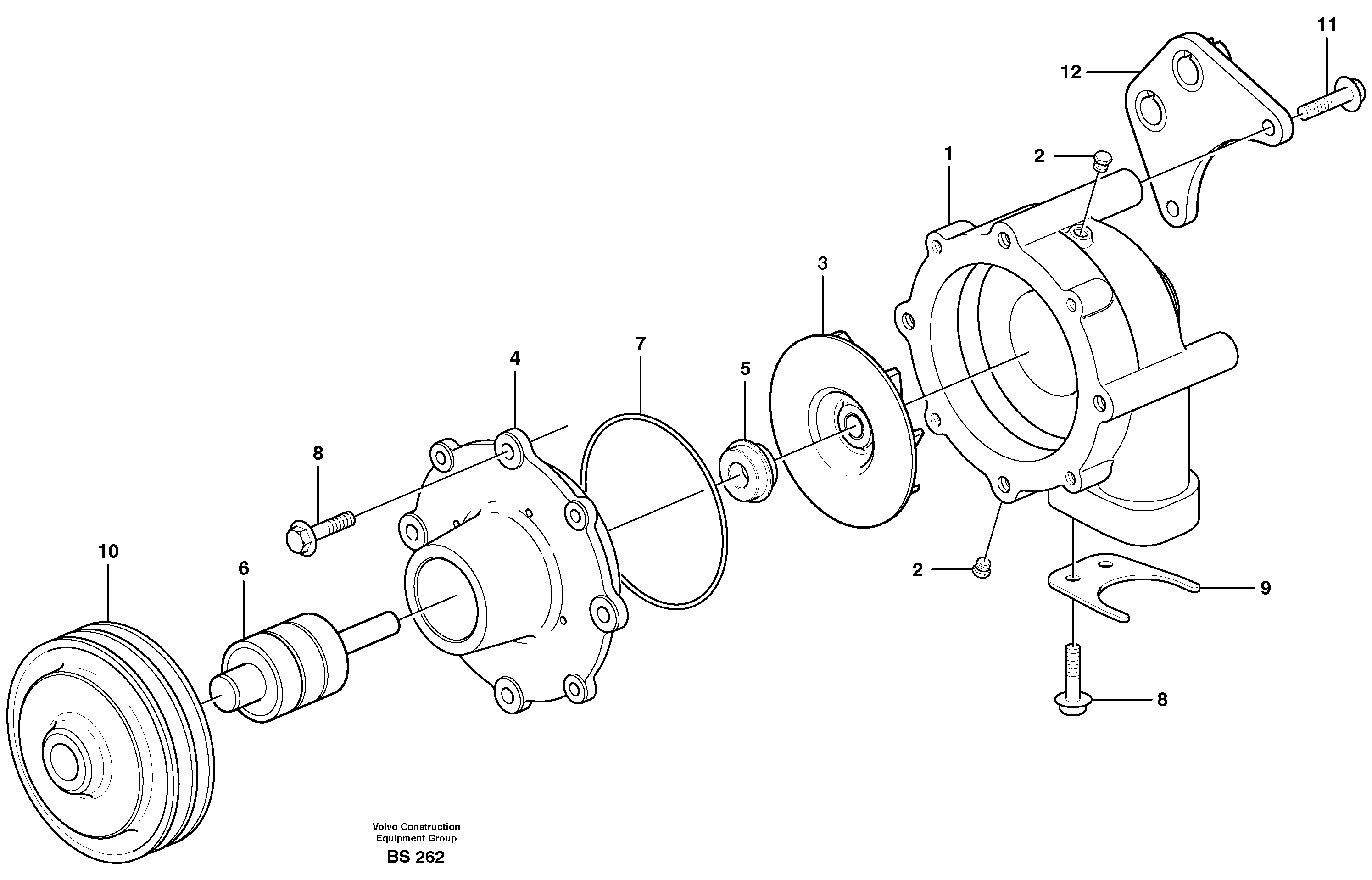 11
12
1
2
3
7
4
5
8
10
6
2
9
8

Volvo Construction
Equipment Group
BS 262