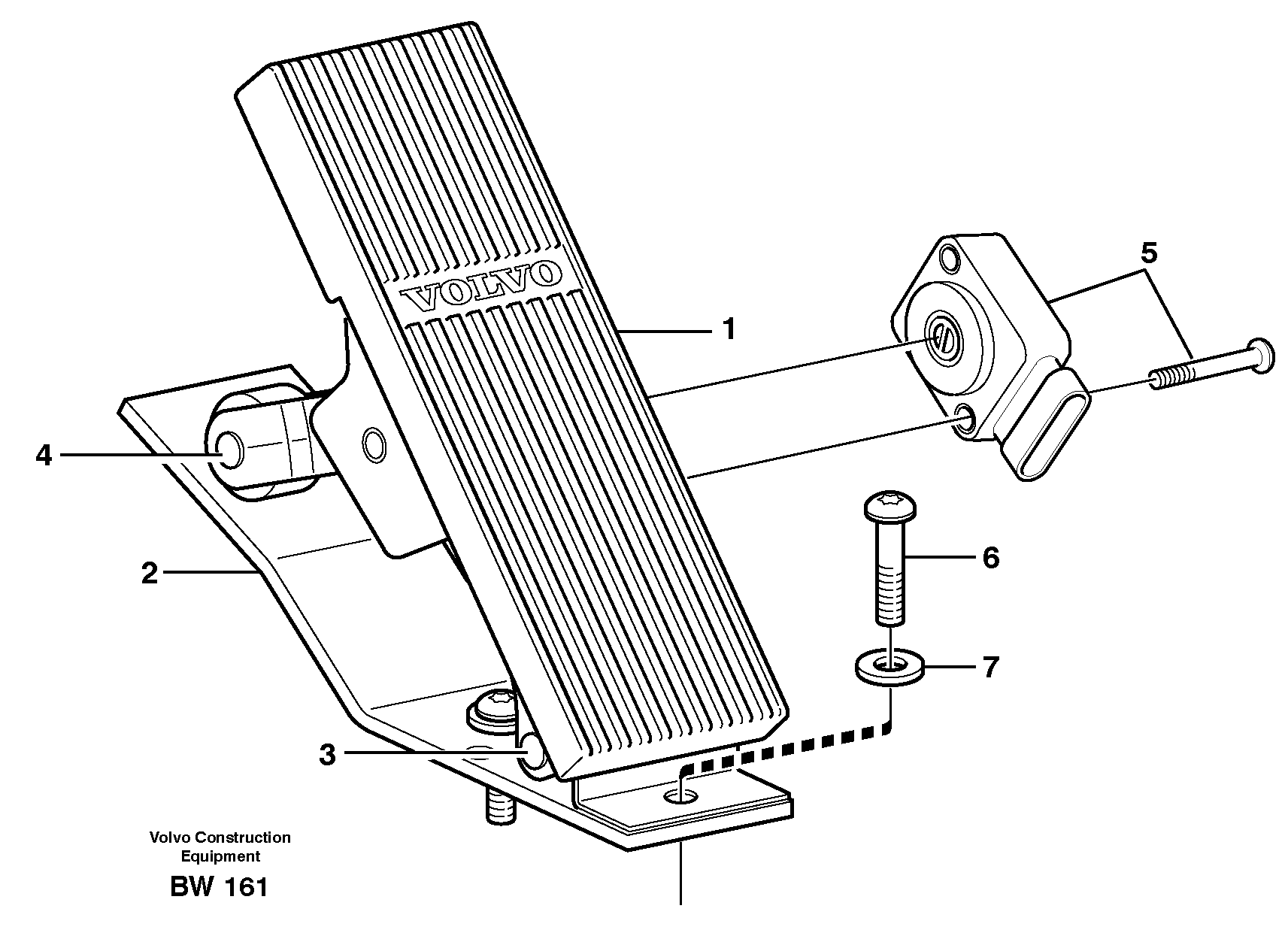 VOLVO

5

1

4

6

2

7

3

Volvo Construction Equipment

BW 161