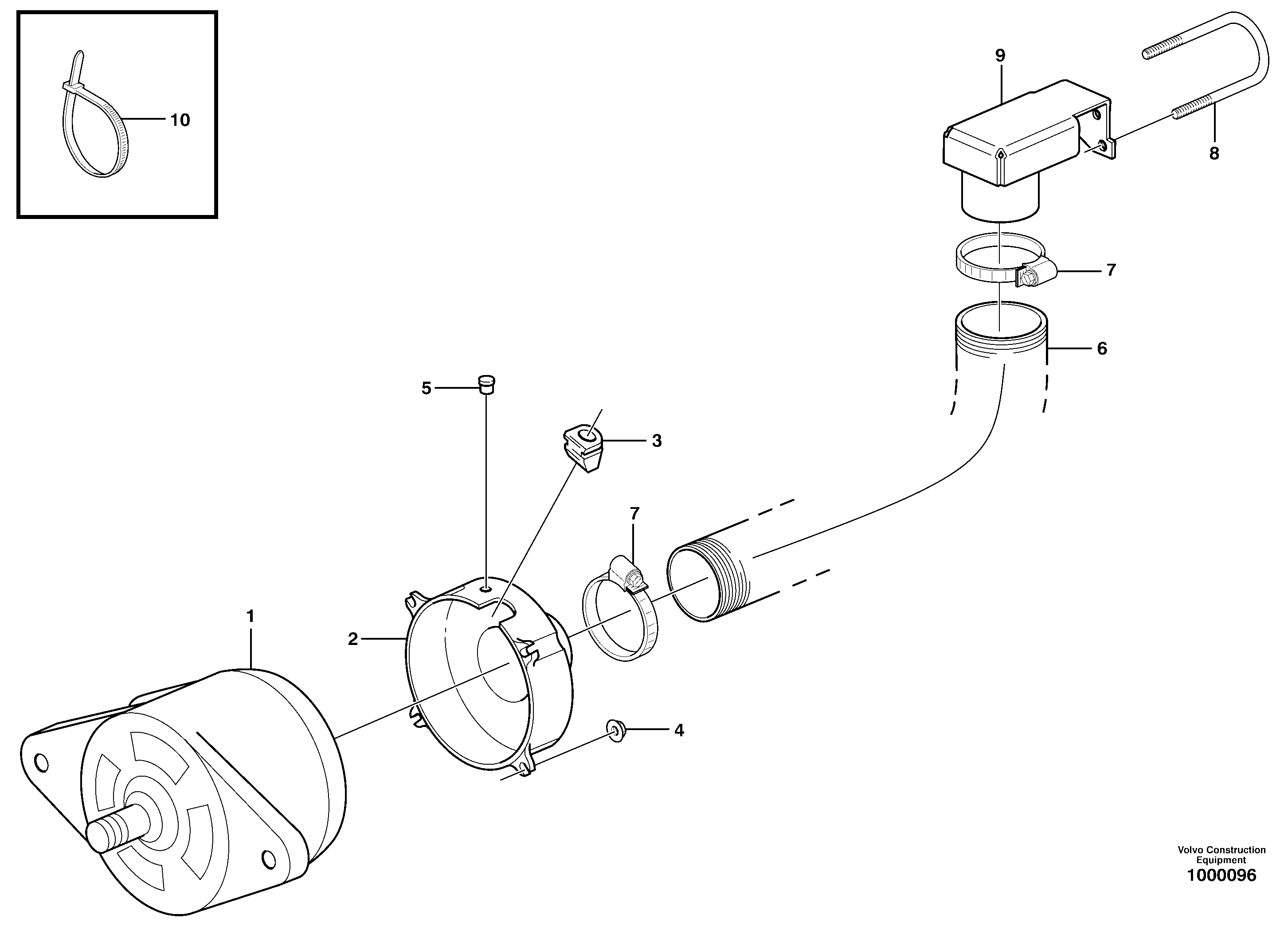 10

9

8

7

6

5

3

7

1

2

4

Volvo Construction Equipment
1000096