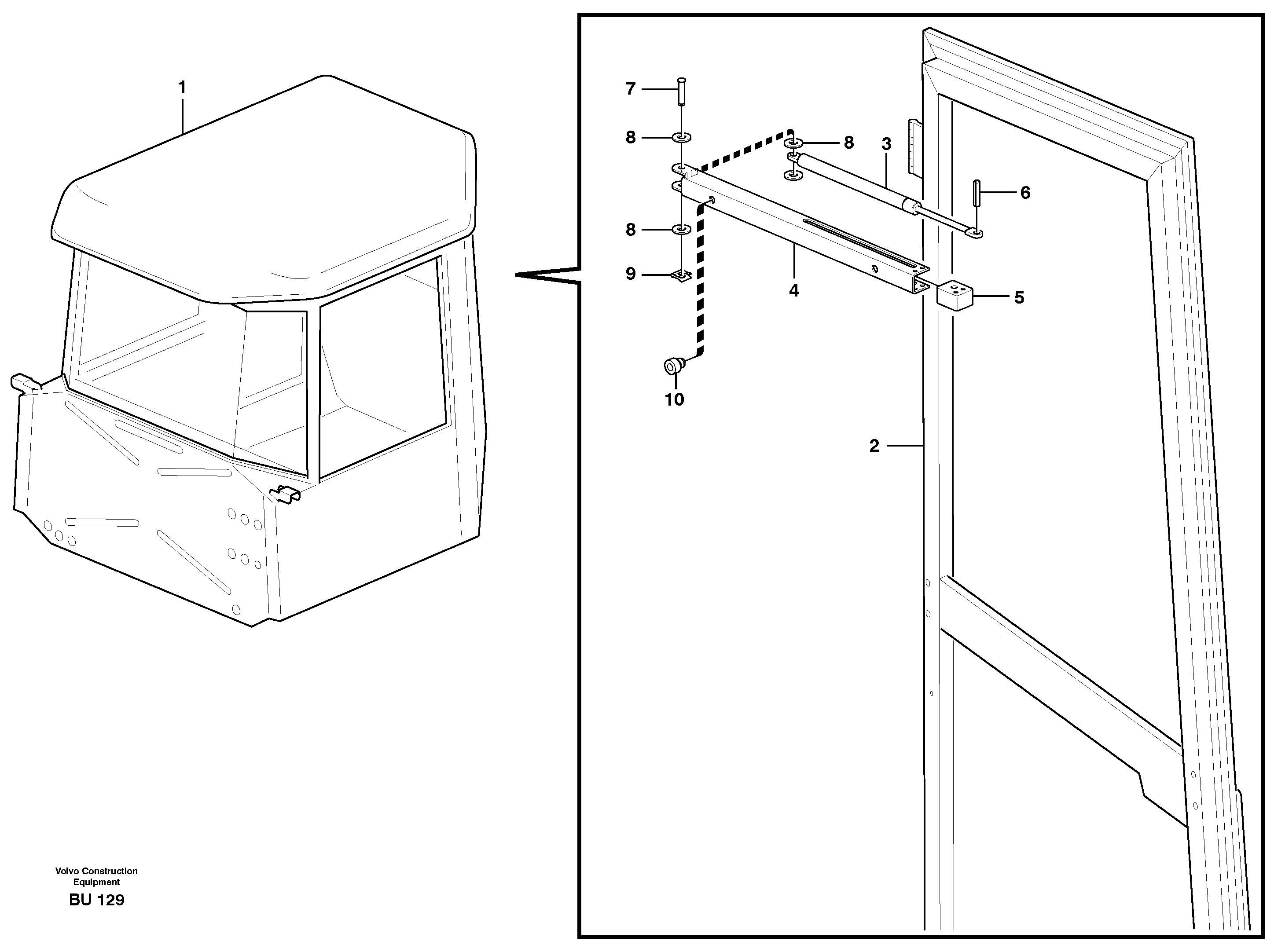 1

7
8
8
3
6
8
9
4
5
10
2

Volvo Construction Equipment
BU 129