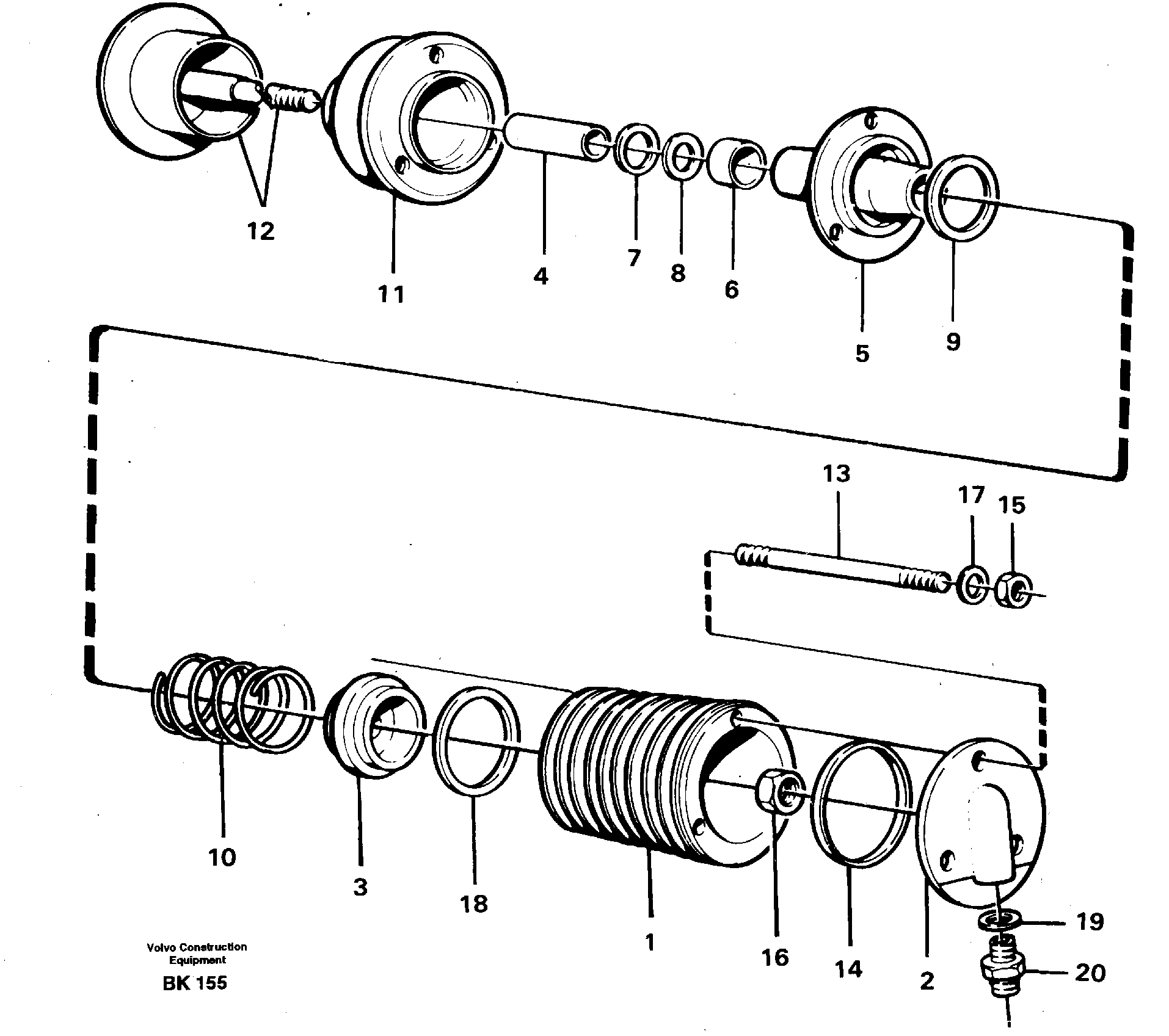 12
11
4
7
8
6
5
9
13
17
15
10
3
18
1
16
14
2
19
20

Volvo Construction Equipment
BK 155