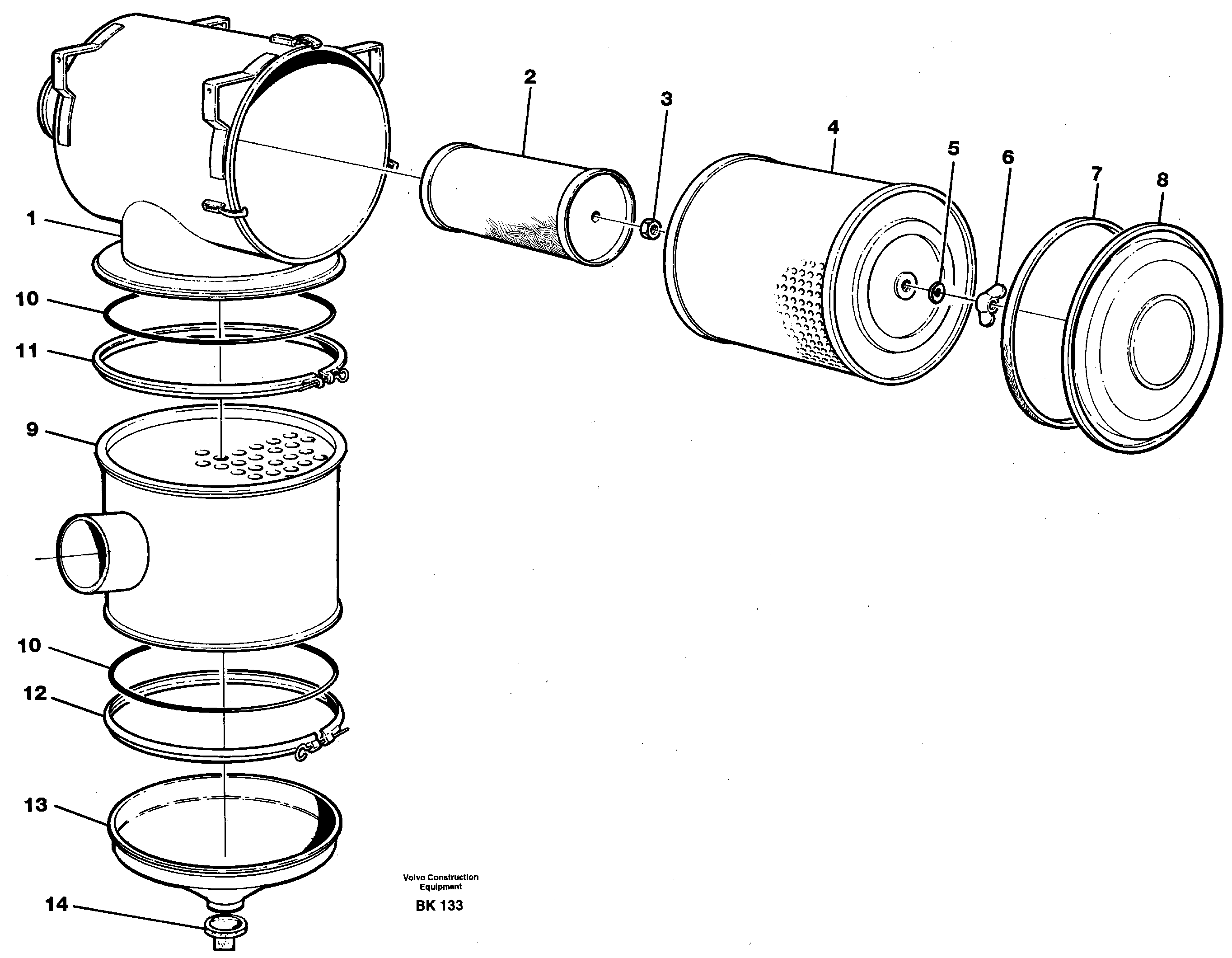 2
3
4
5
6
7
8
1
10
11
9
10
12
13
14

Volvo Construction Equipment

BK 133