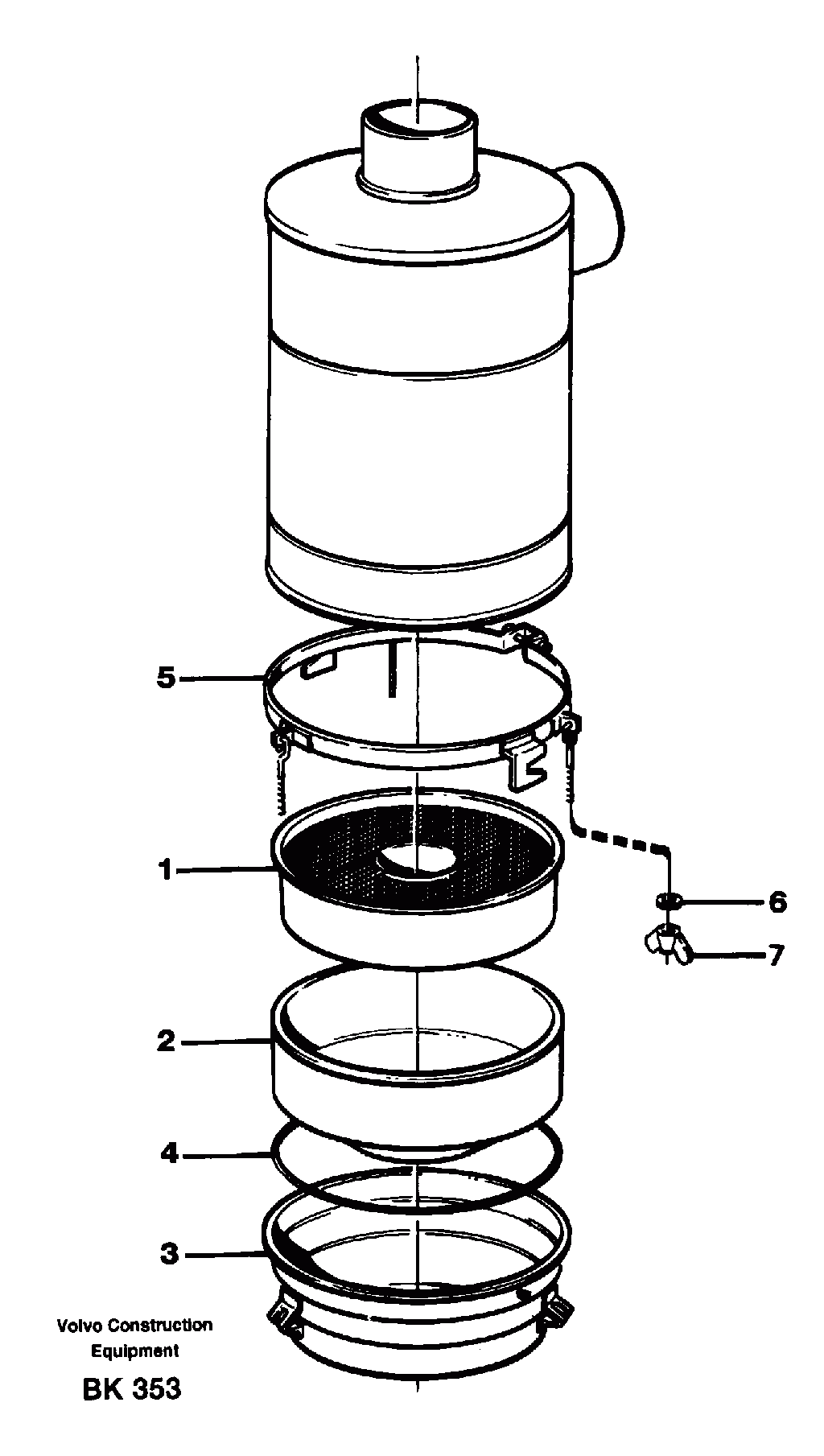 5
1
6
7
2
4
3
Volvo Construction Equipment
BK 353