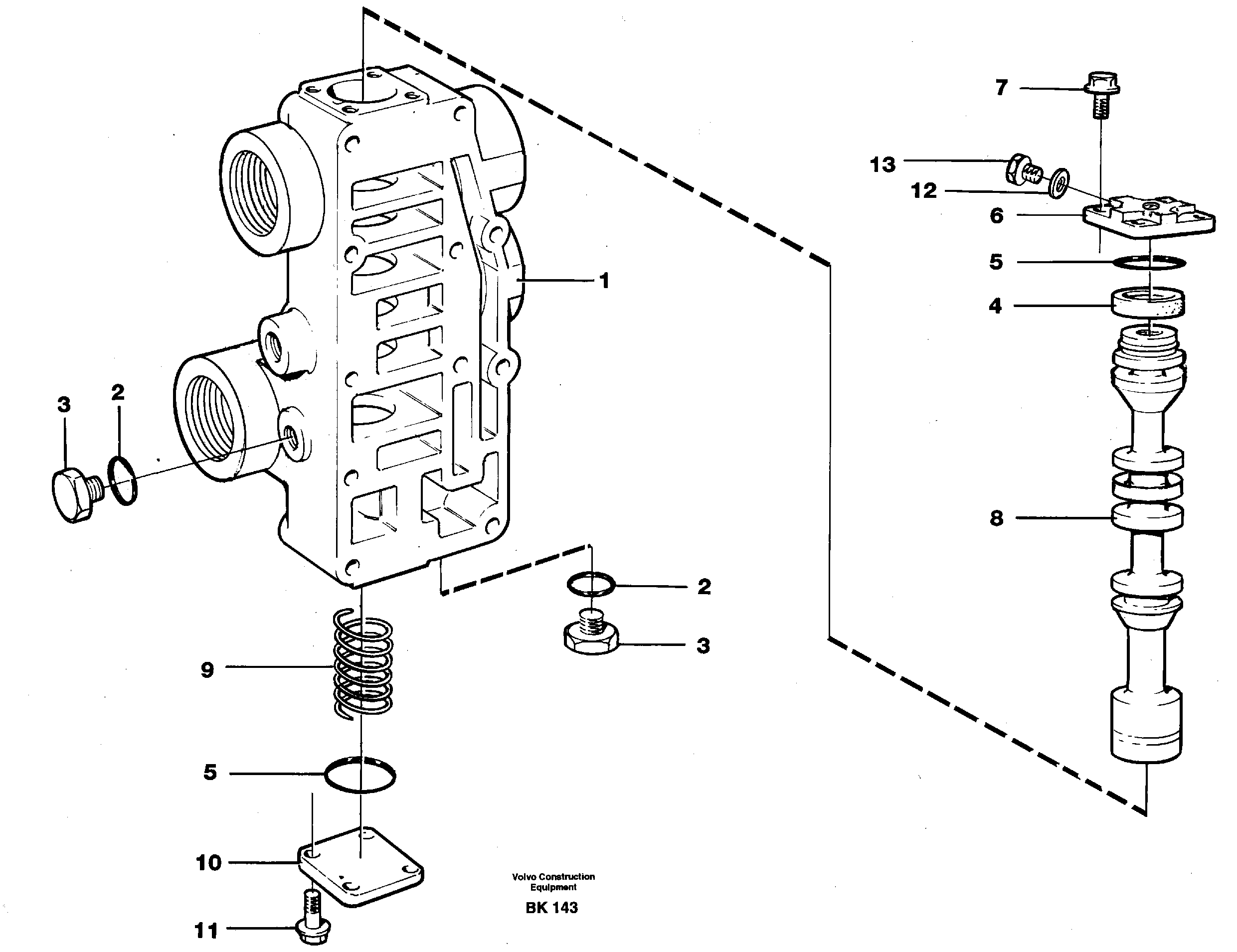 7

13

12

6

5

4

1

3

2

8

2

3

9

5

10

11

Volvo Construction
Equipment

BK 143