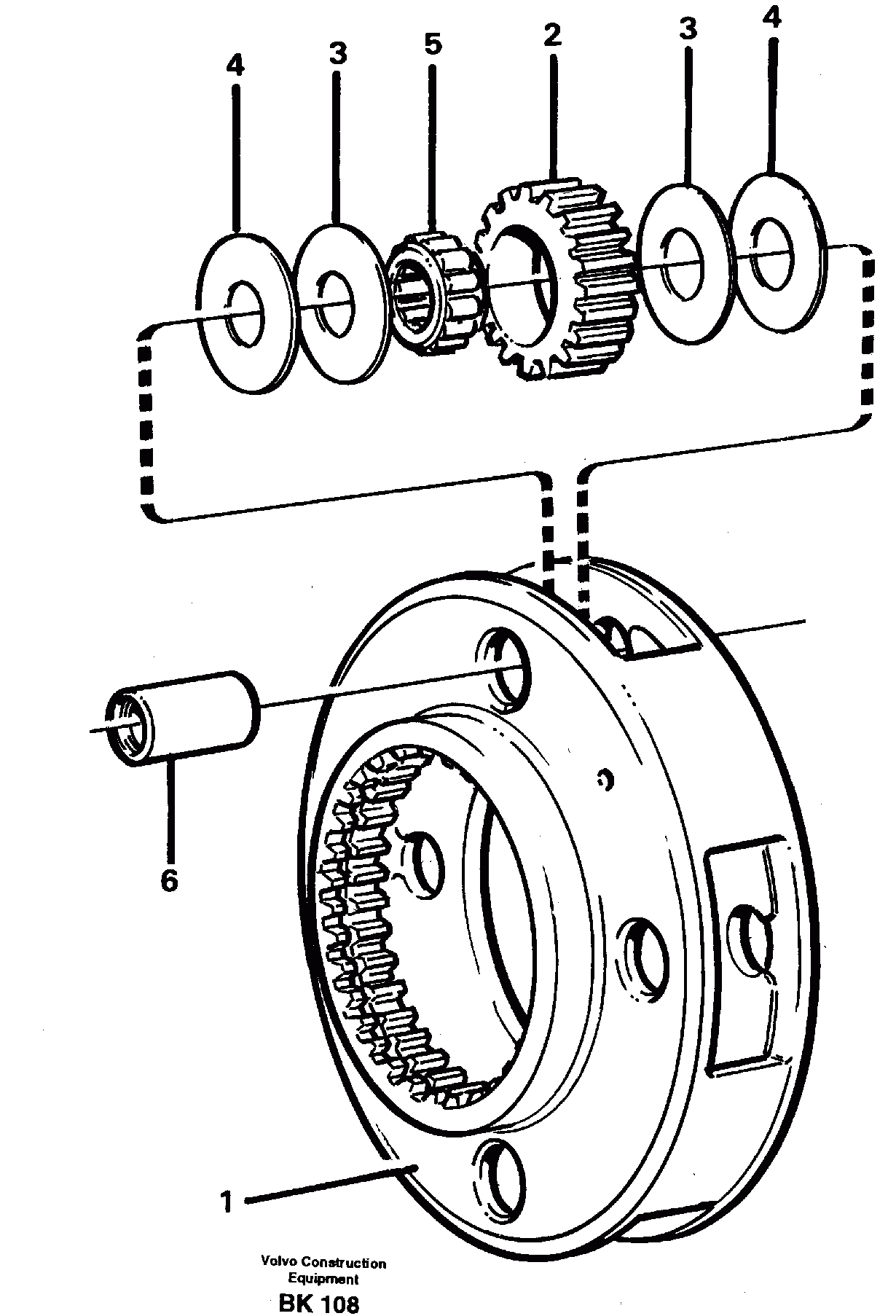 4 3 5 2 3 4

6

1

Volvo Construction Equipment

BK 108