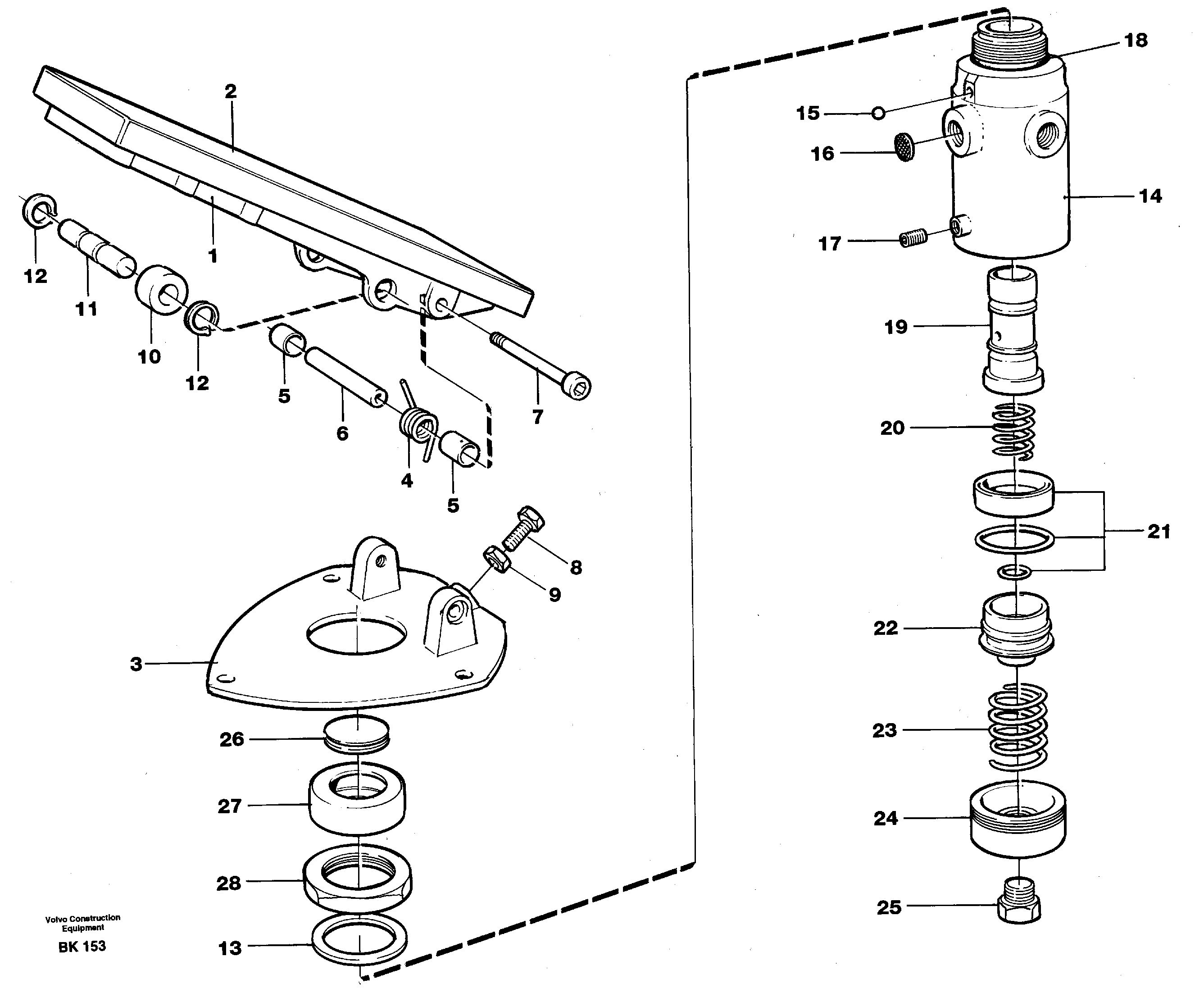 2
1
12
11
10
12
5
6
4
5
7
8
9
3
26
27
28
13
18
15
16
14
17
19
20
21
22
23
24
25
Volvo Construction Equipment
BK 153