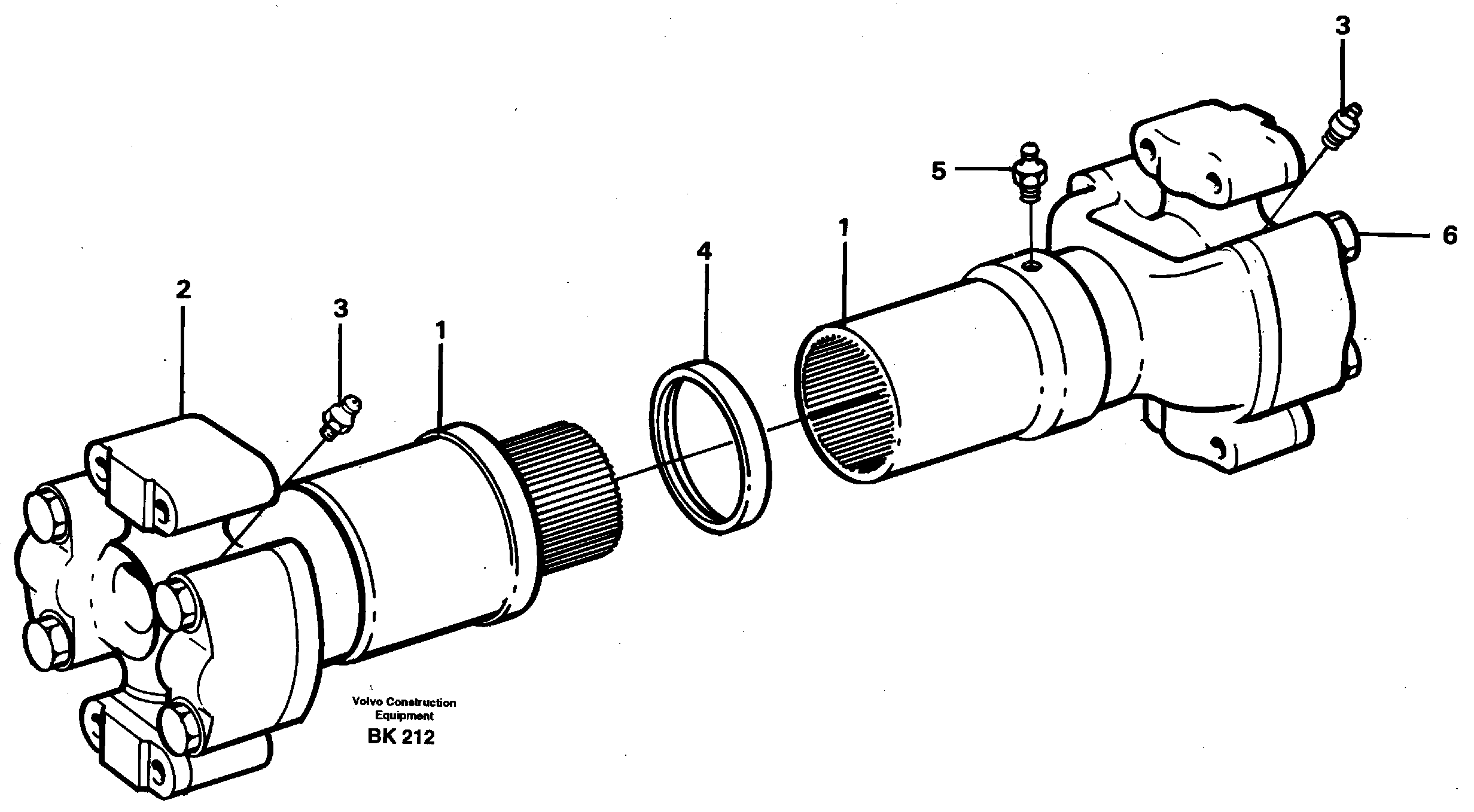 3

5

6

1

4

2

3

1

Volvo Construction Equipment
BK 212