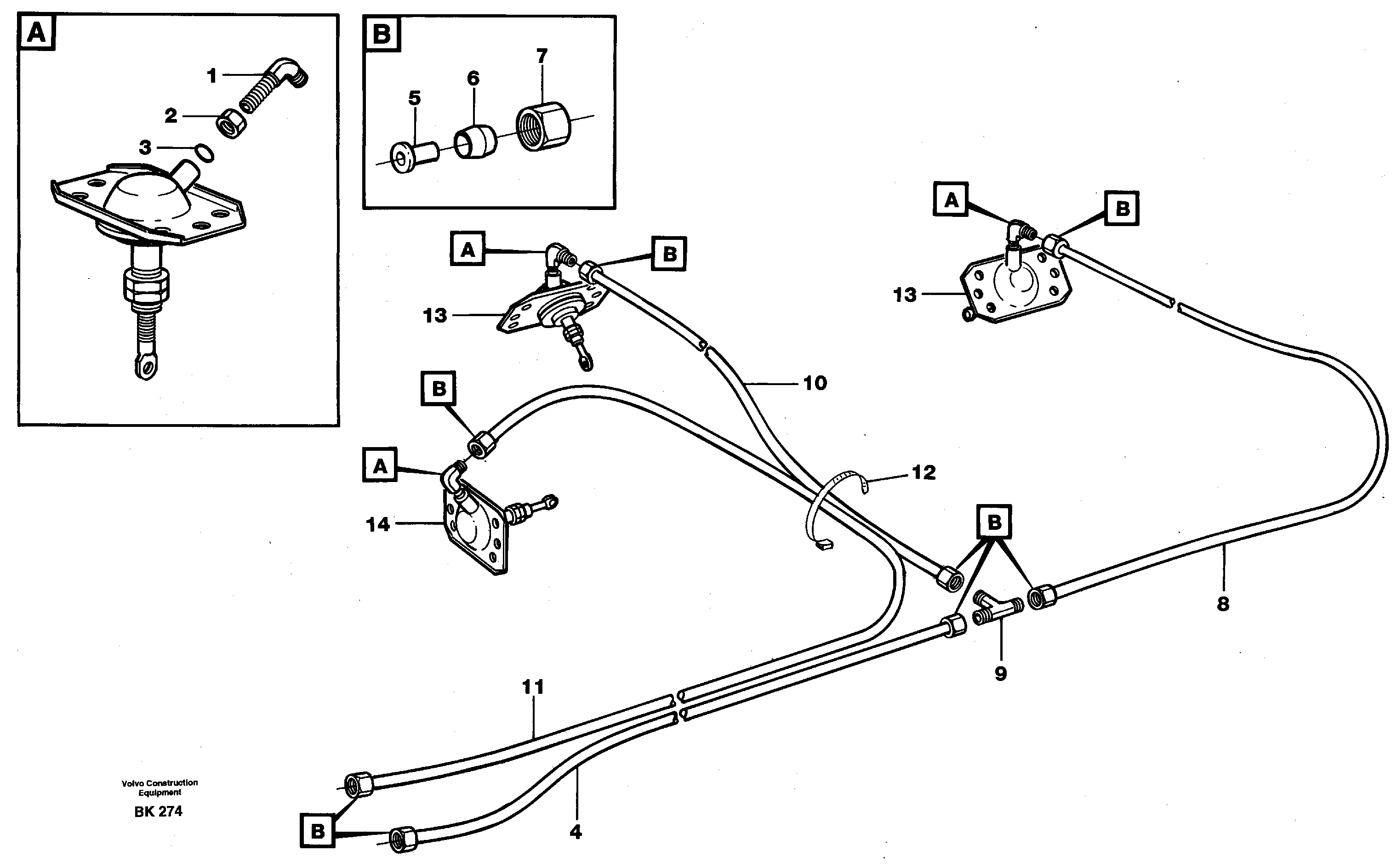 A
1
2
3

B
5
6
7

A
B
13

A
B
13

10

B
A
14

12

B
8
9
11
4
B

Volvo Construction Equipment
BK 274