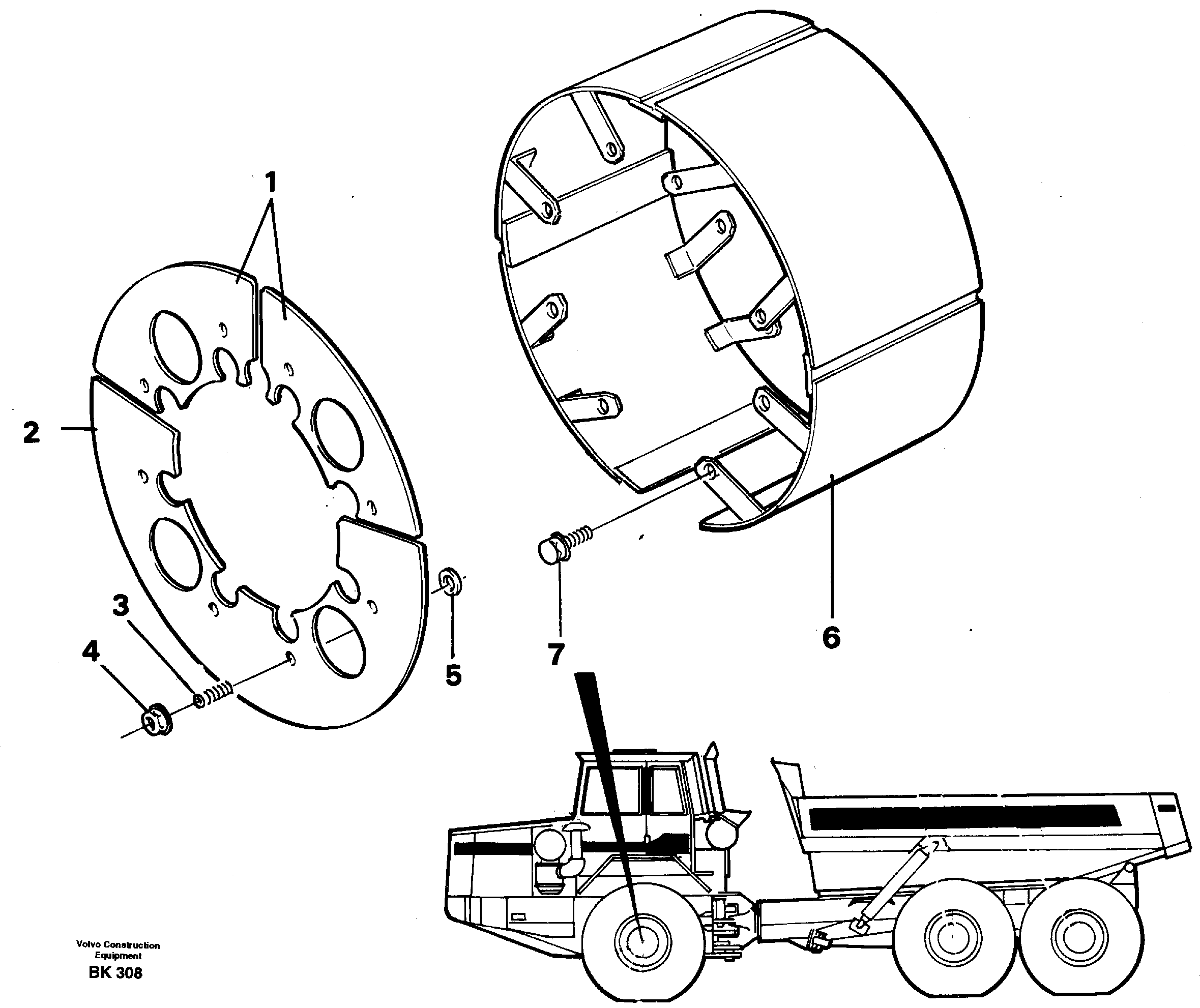 1

2

3

4

5

6

7

Volvo Construction Equipment
BK 308