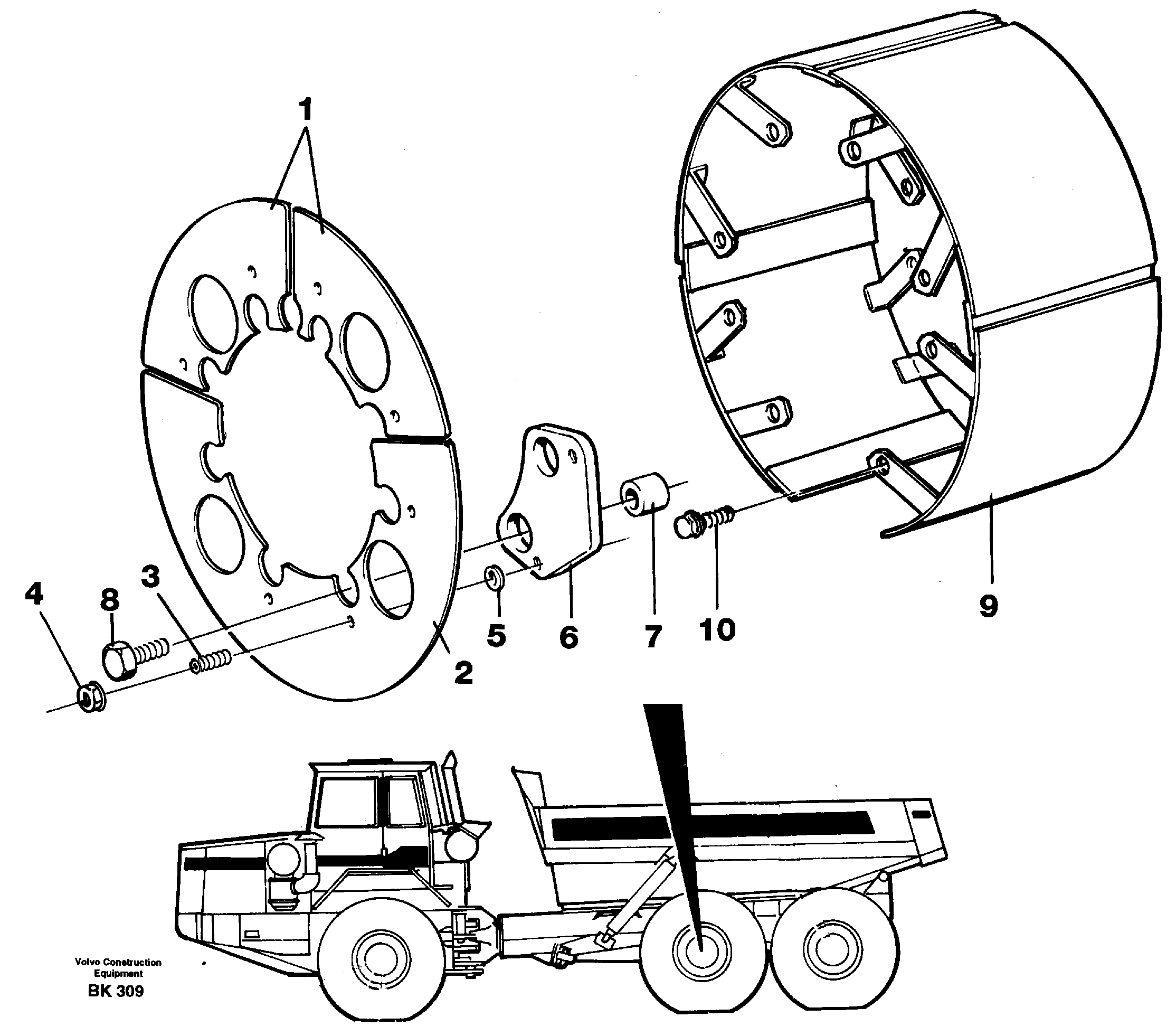 1

4
8
3
2
5
6
7
10
9

Volvo Construction Equipment
BK 309