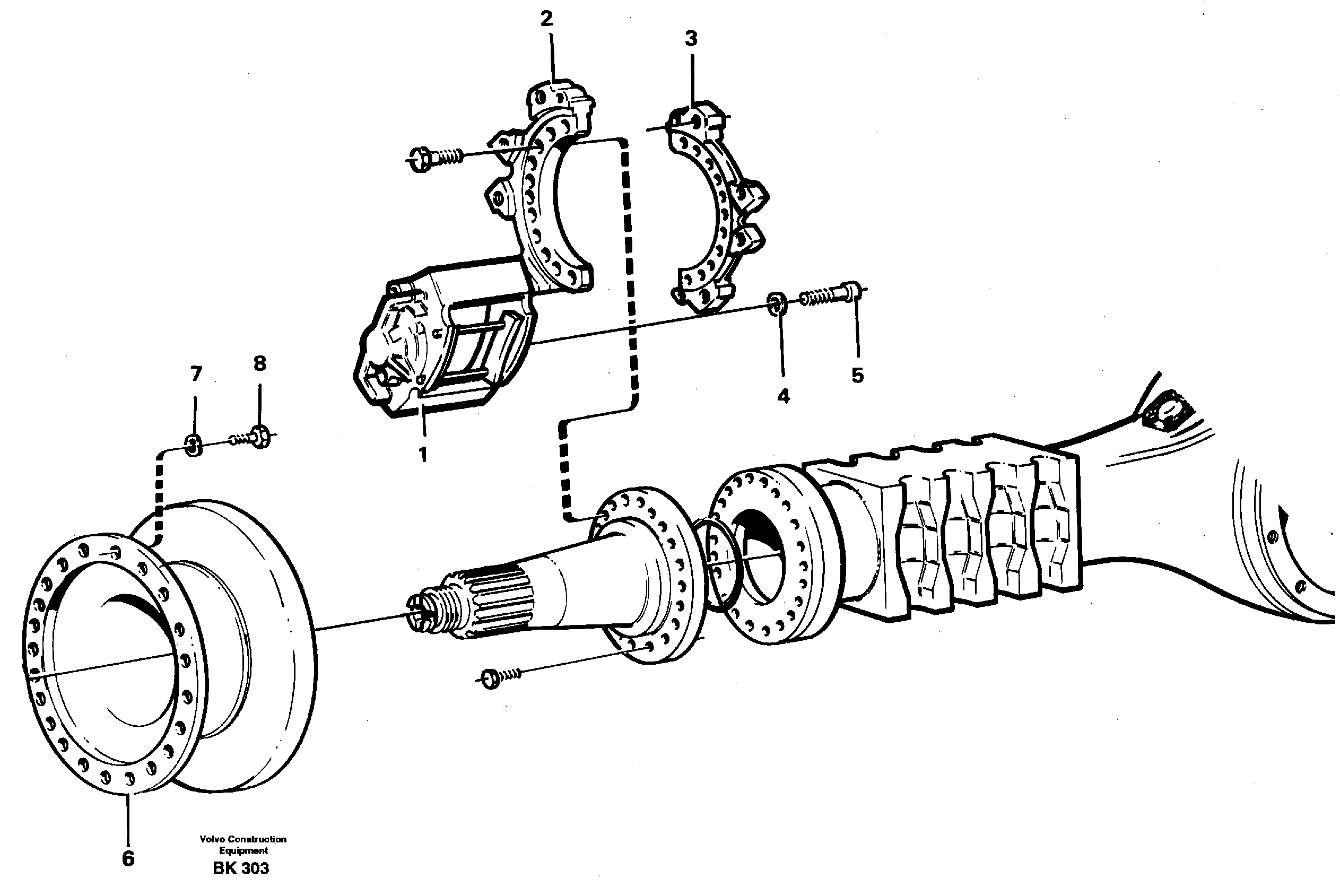 2
3
7
8
4
5
1
6
Volvo Construction Equipment
BK 303