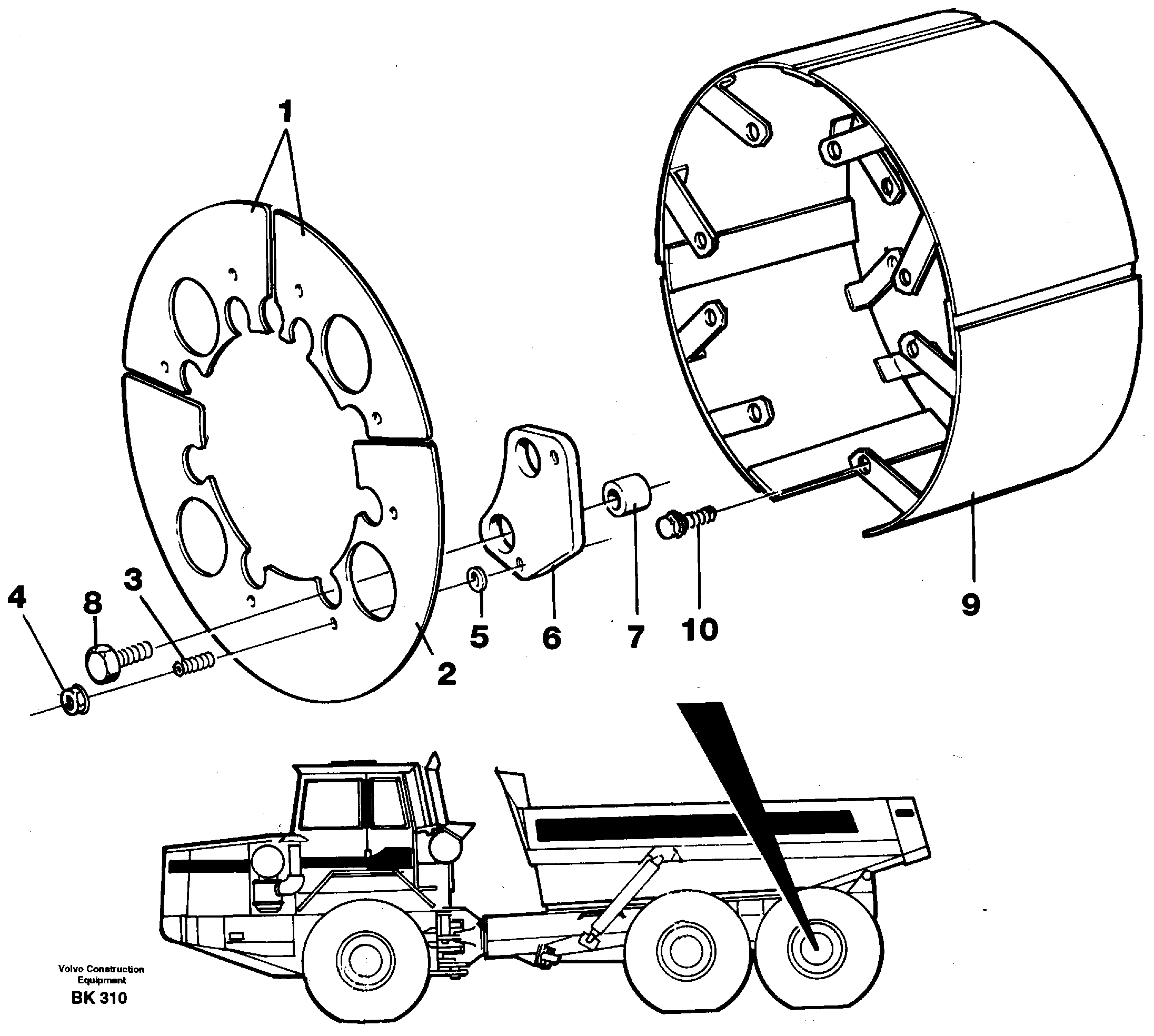 1
4
8
3
2
5
6
7
10
9
Volvo Construction Equipment
BK 310