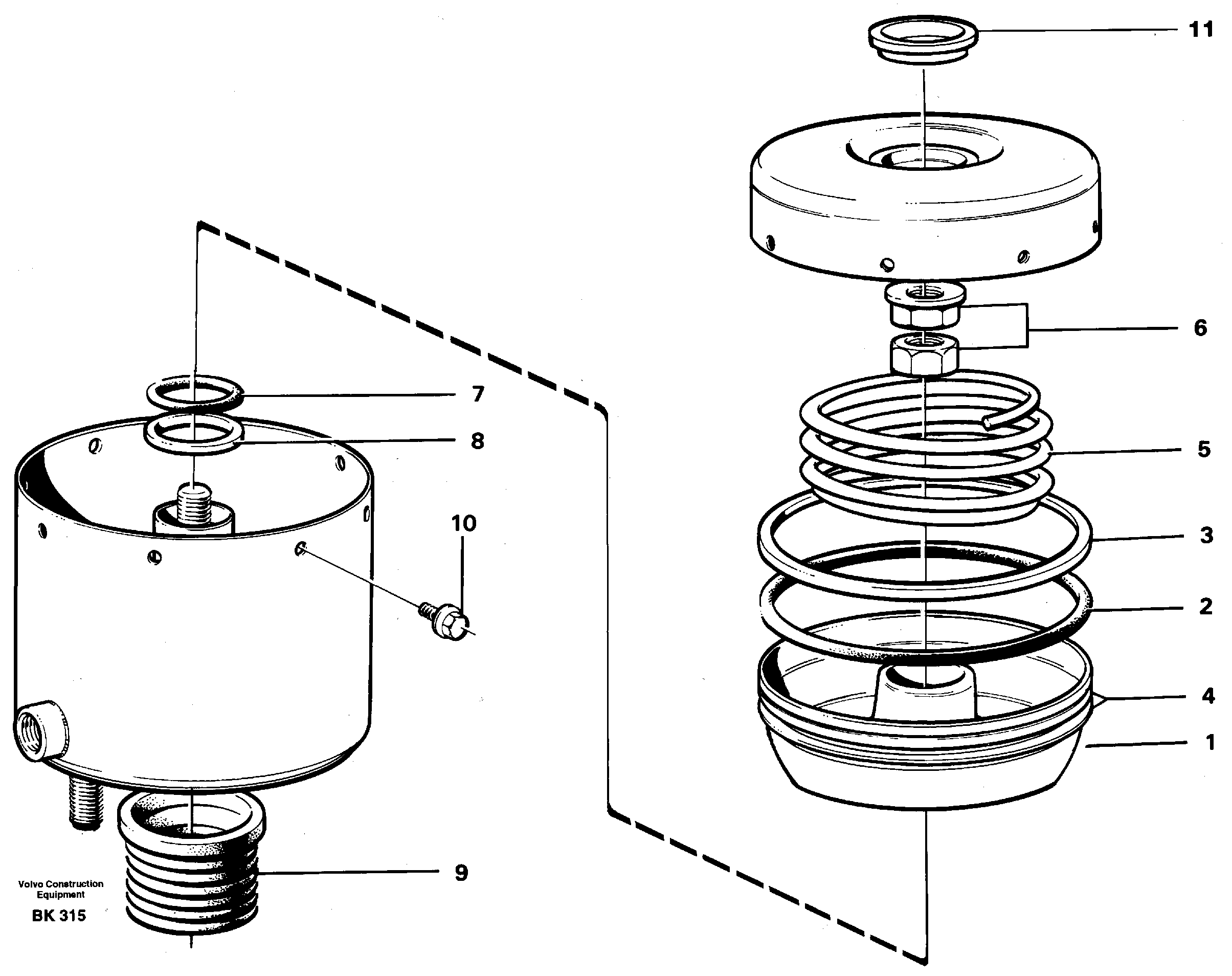 11

6

7

8

5

10

3

2

4

1

9

Volvo Construction Equipment
BK 315