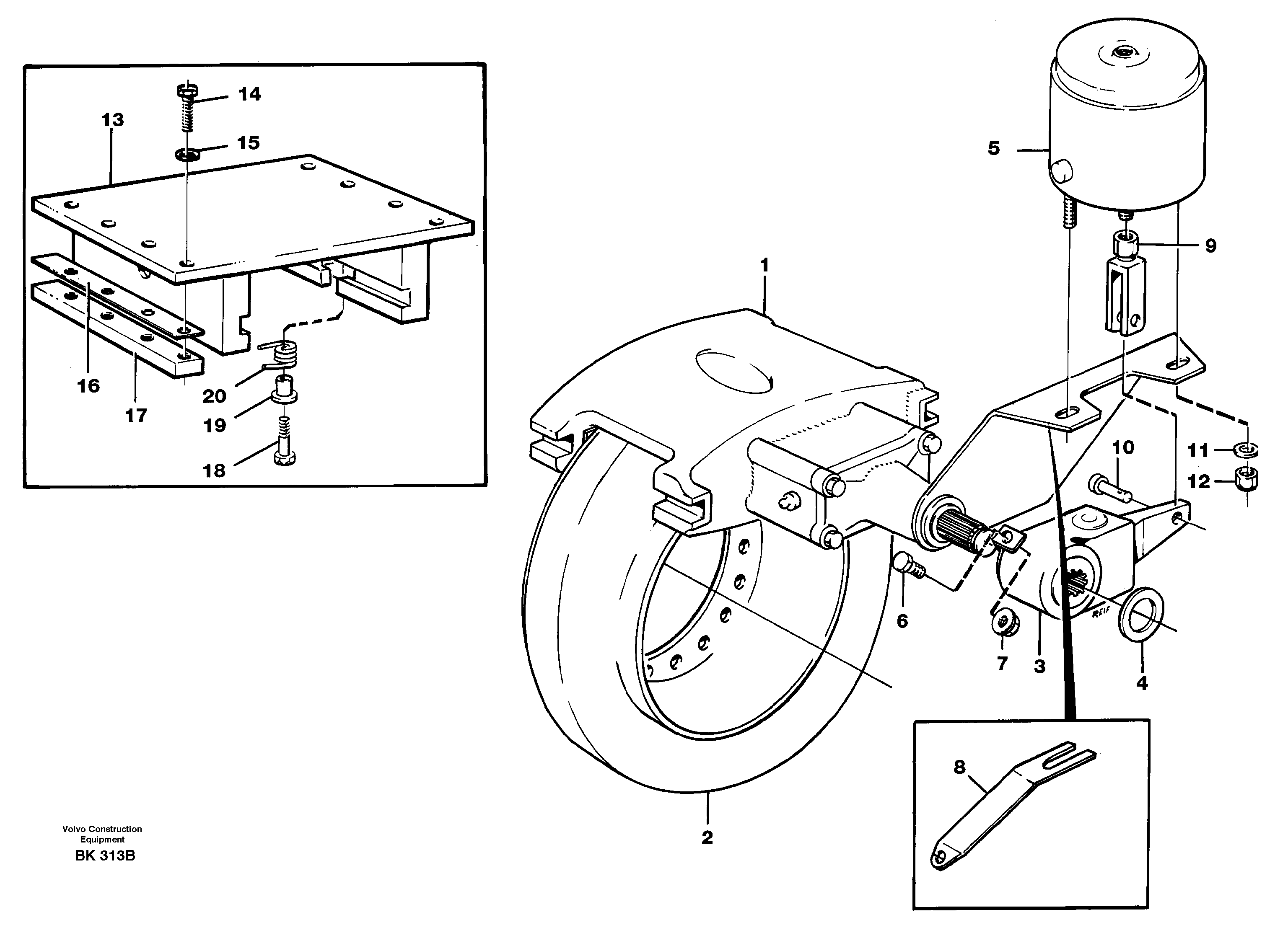 14
13
15
16
17
20
19
18
5
9
1
10
11
12
6
7
3
4
REIF
8
2
Volvo Construction Equipment
BK 313B