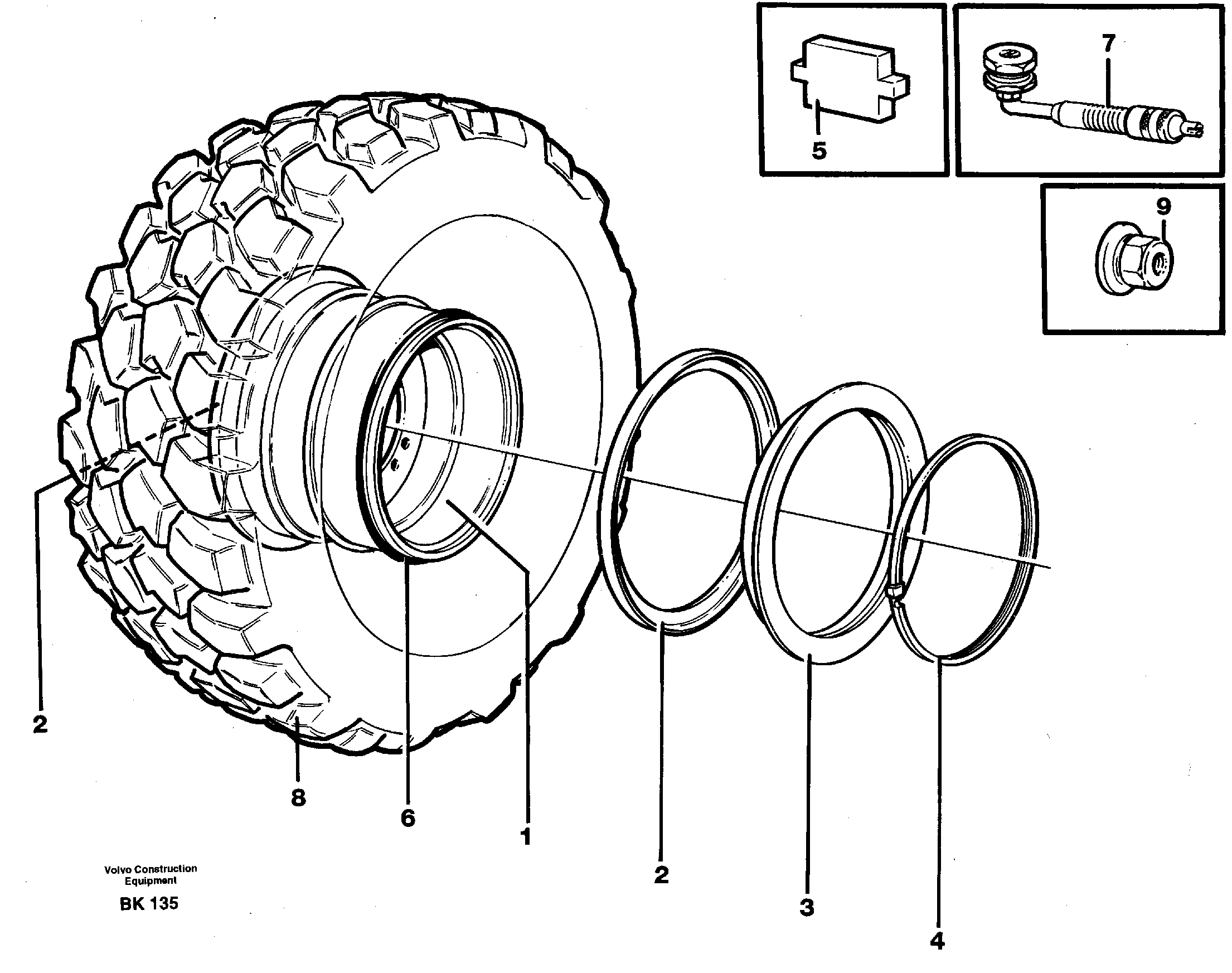 5

7

9

2

8

6

1

2

3

4

Volvo Construction Equipment

BK 135