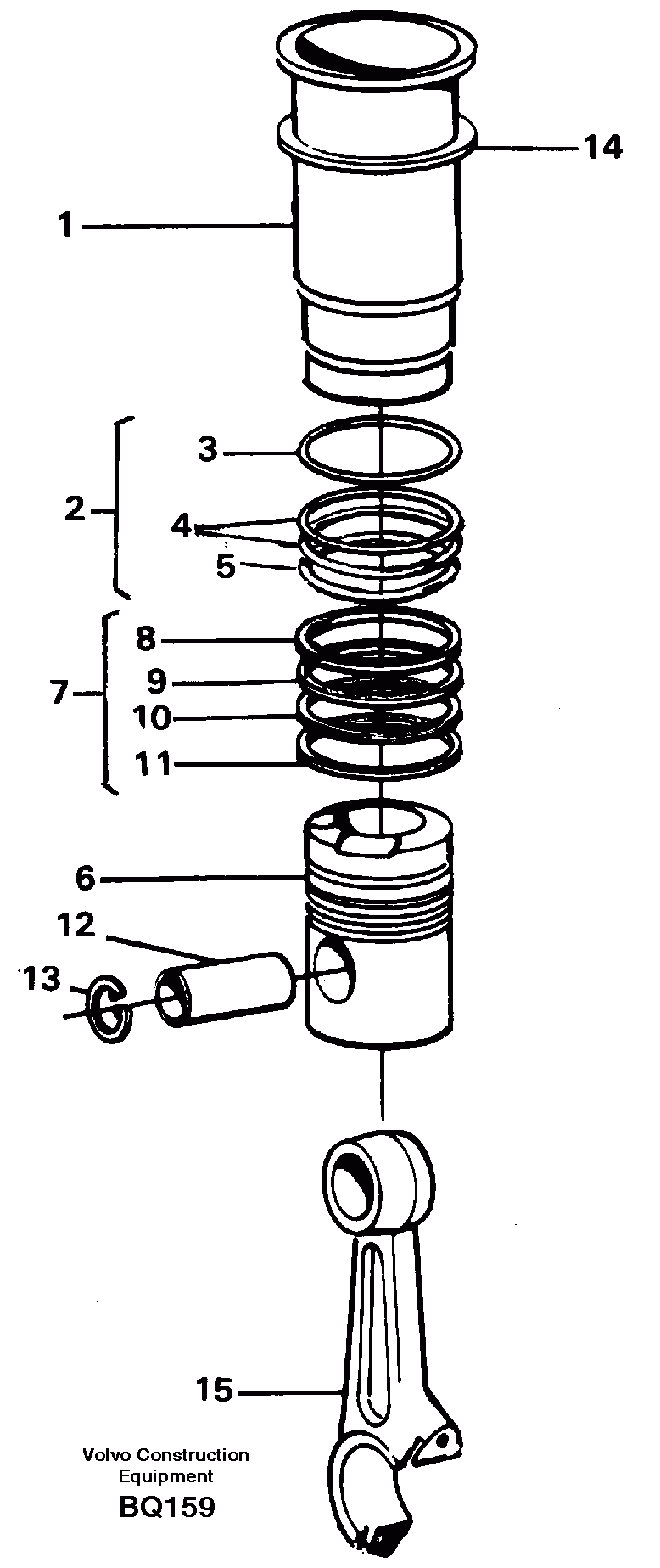 14
1
3
2
4
5
8
7
9
10
11
6
12
13
15
Volvo Construction Equipment
BQ159