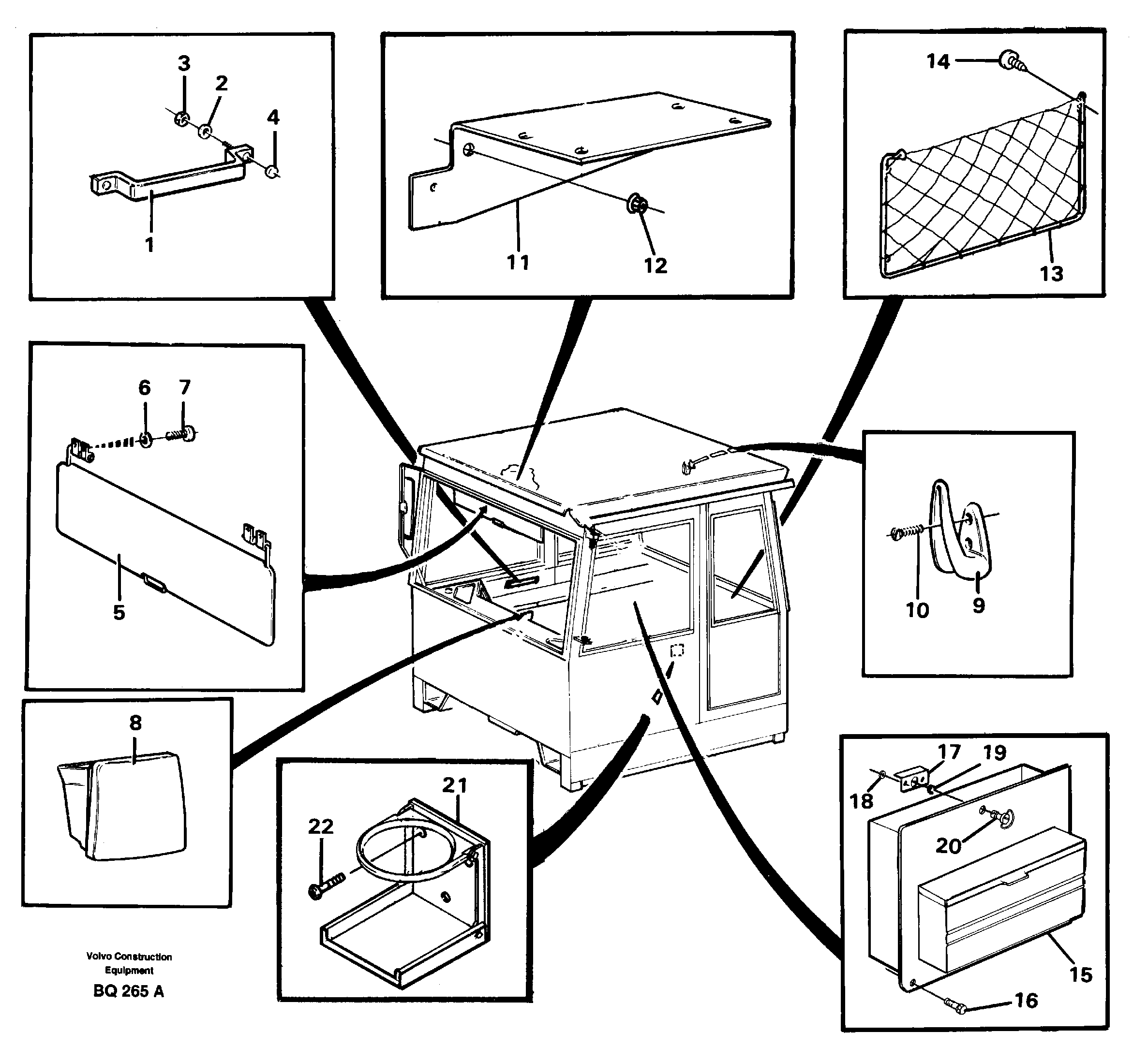 3
2
4
1

11
12

14
13

6
7
5

10
9

8

21
22

17
19
18
20
15
16

Volvo Construction Equipment
BQ 265 A