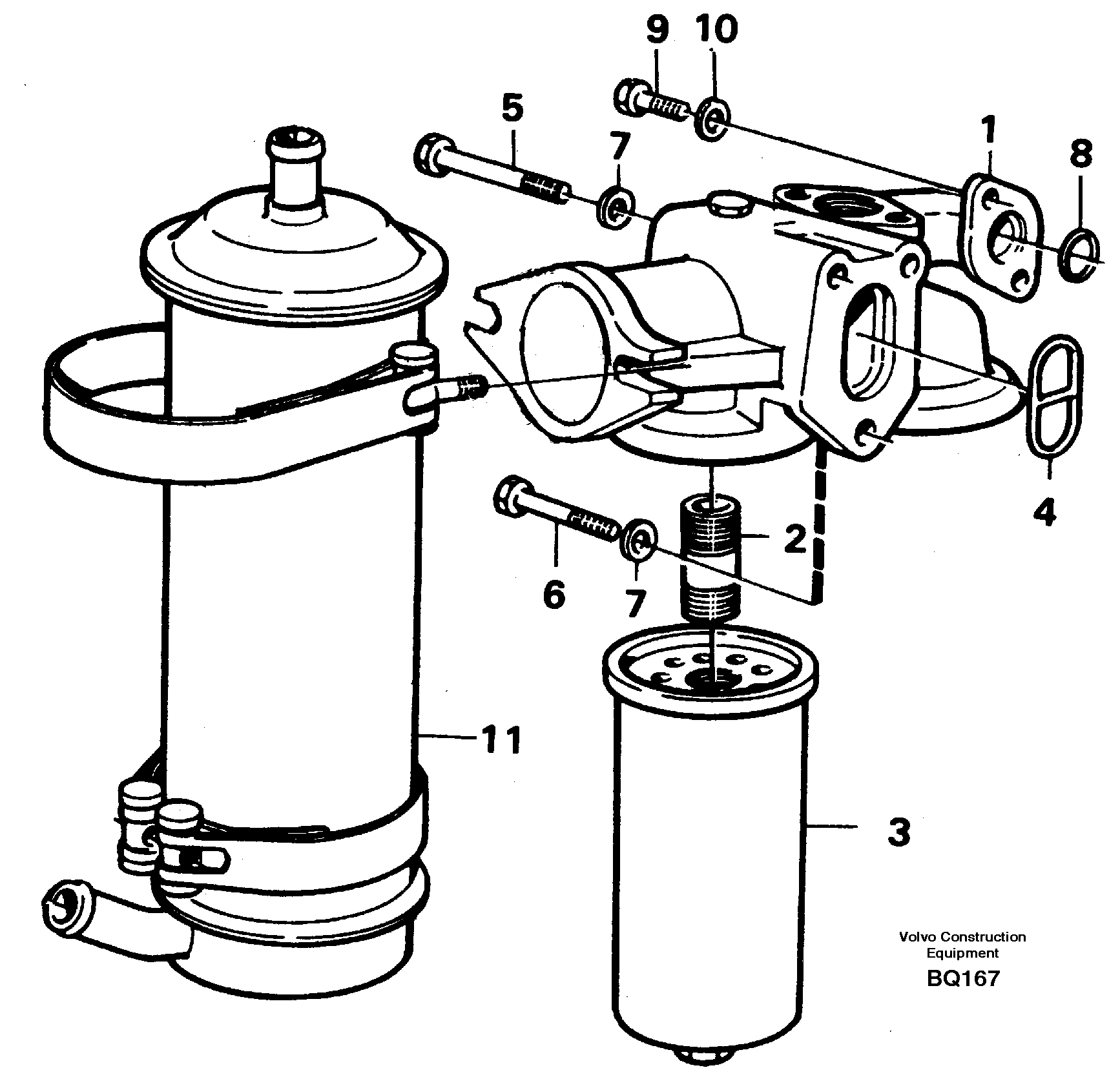 9
10
5
7
1
8
4
2
6
7
11
3
Volvo Construction Equipment
BQ167