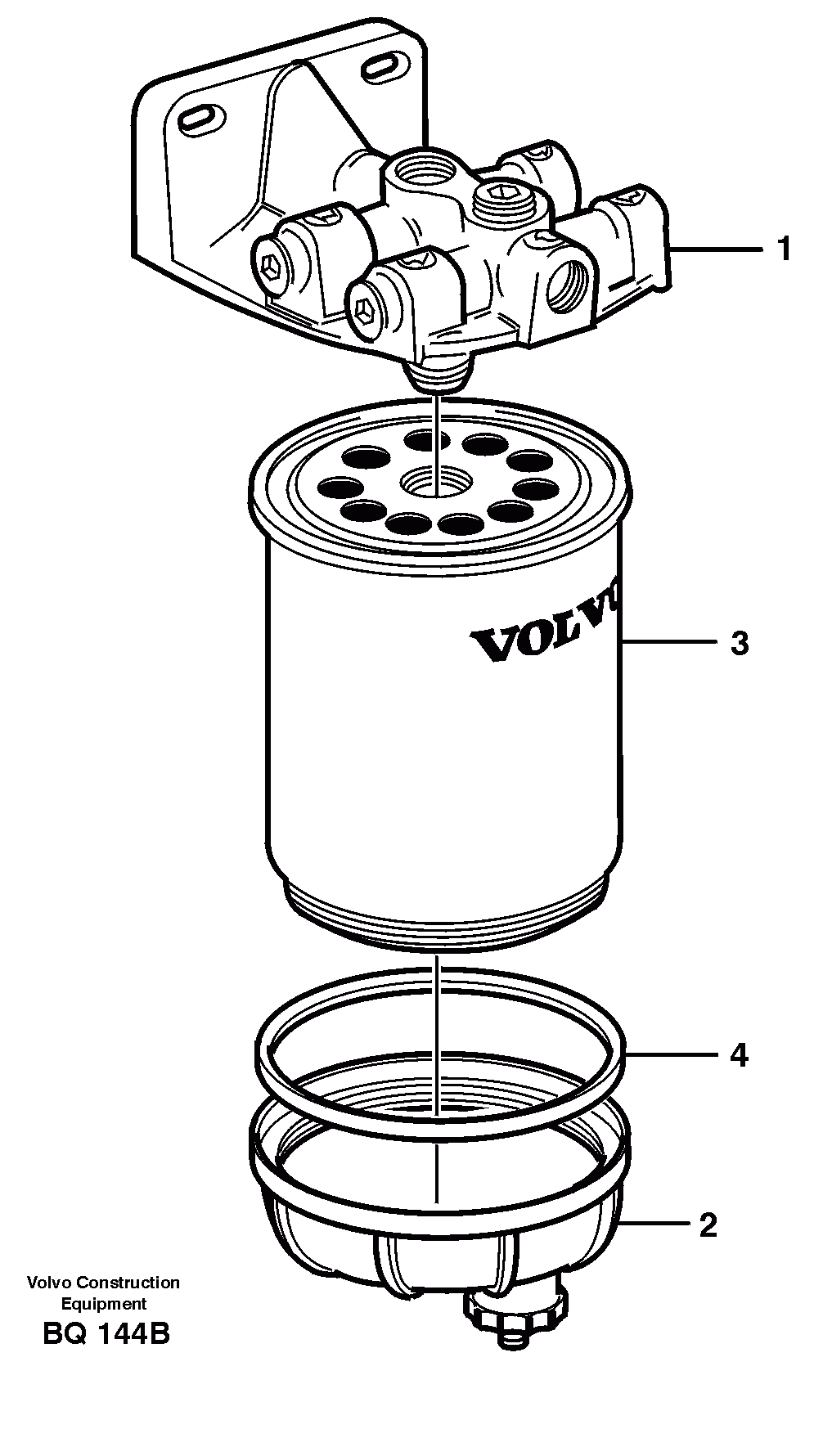 1

VOLVO

3

4

2

Volvo Construction Equipment

BQ 144B