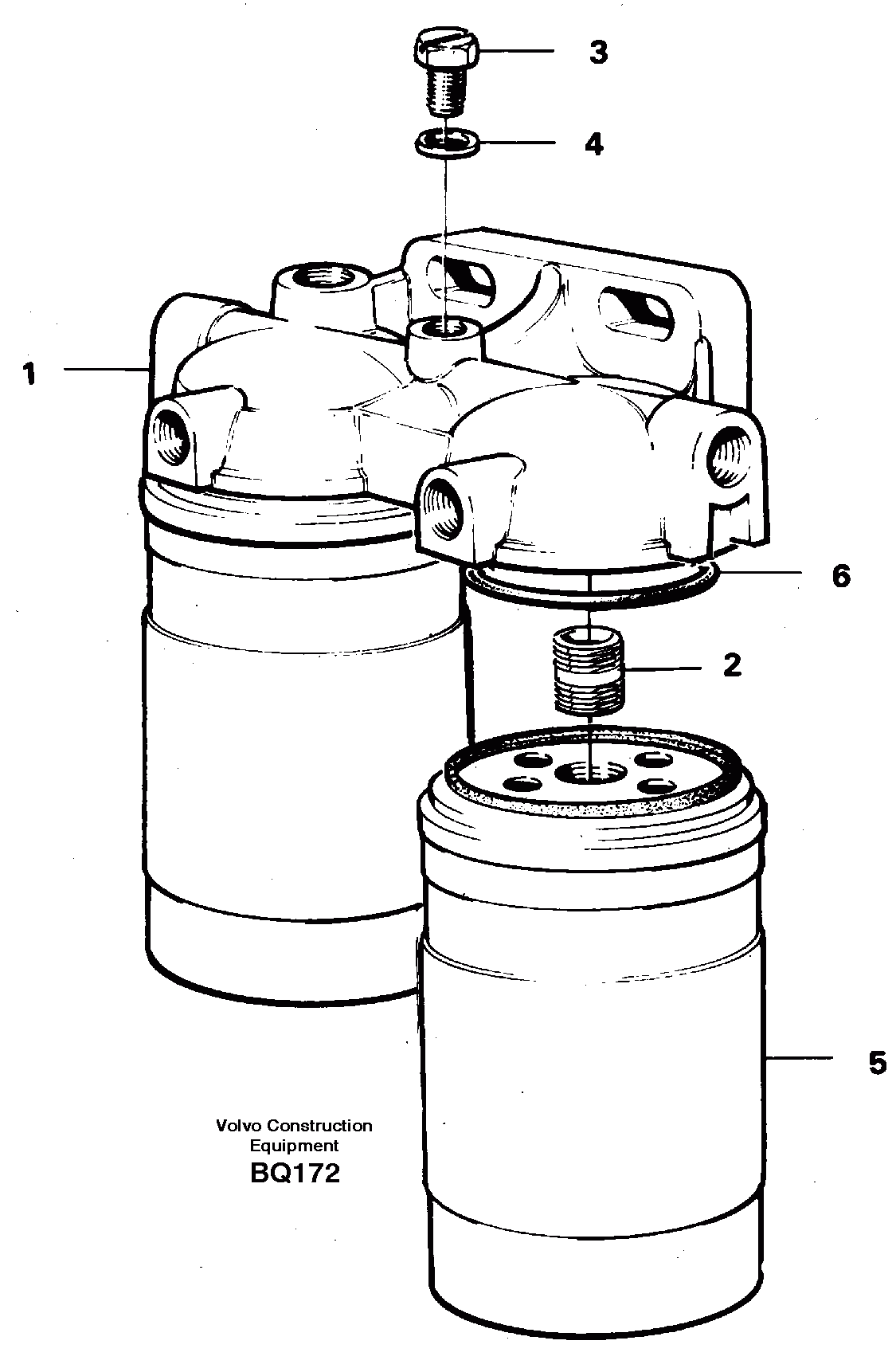 3
4
1
6
2
5
Volvo Construction
Equipment
BQ172