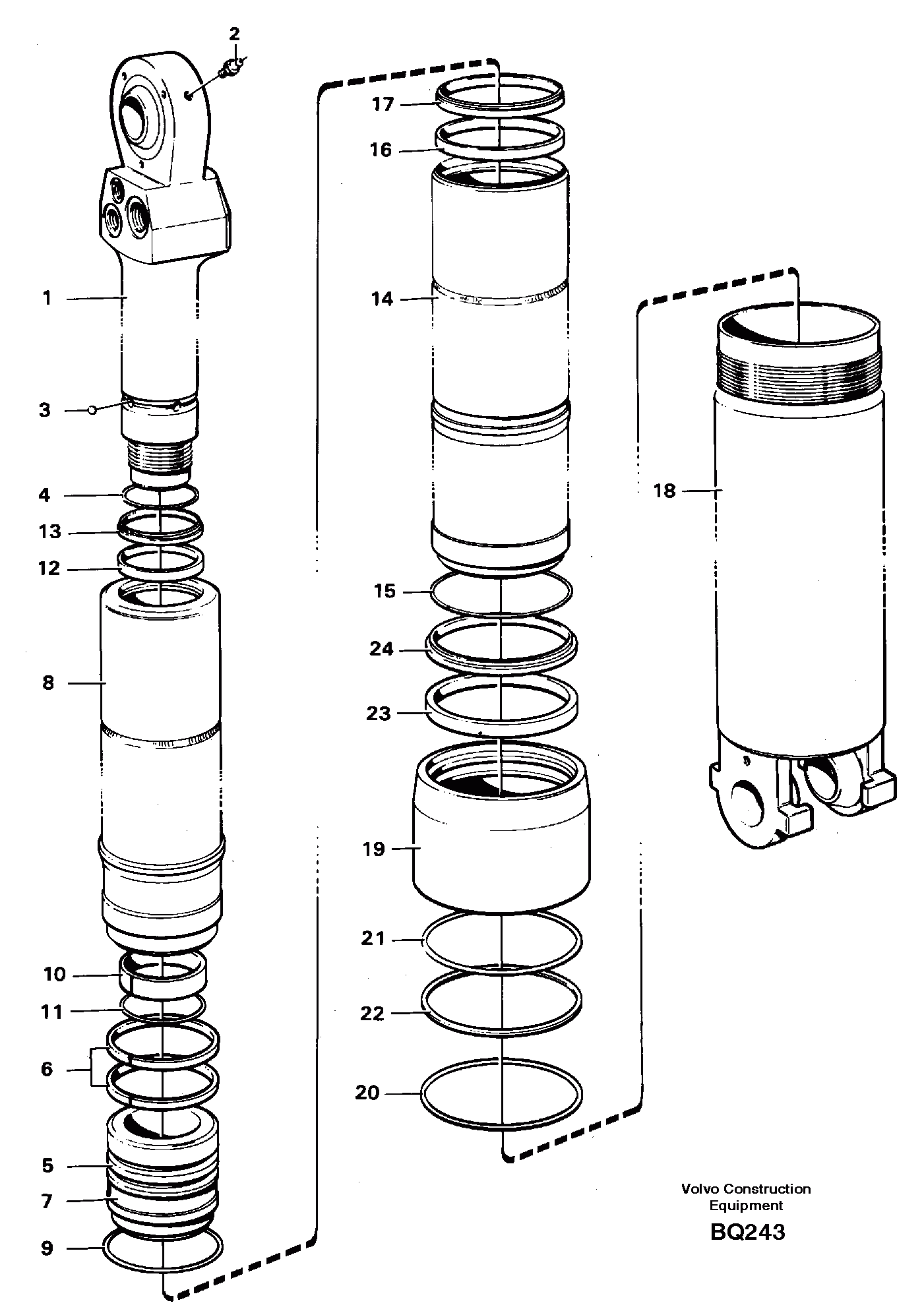 2
1
3
4
13
12
8
10
11
6
5
7
9
17
16
14
15
24
23
19
21
22
20
18

Volvo Construction Equipment

BQ243