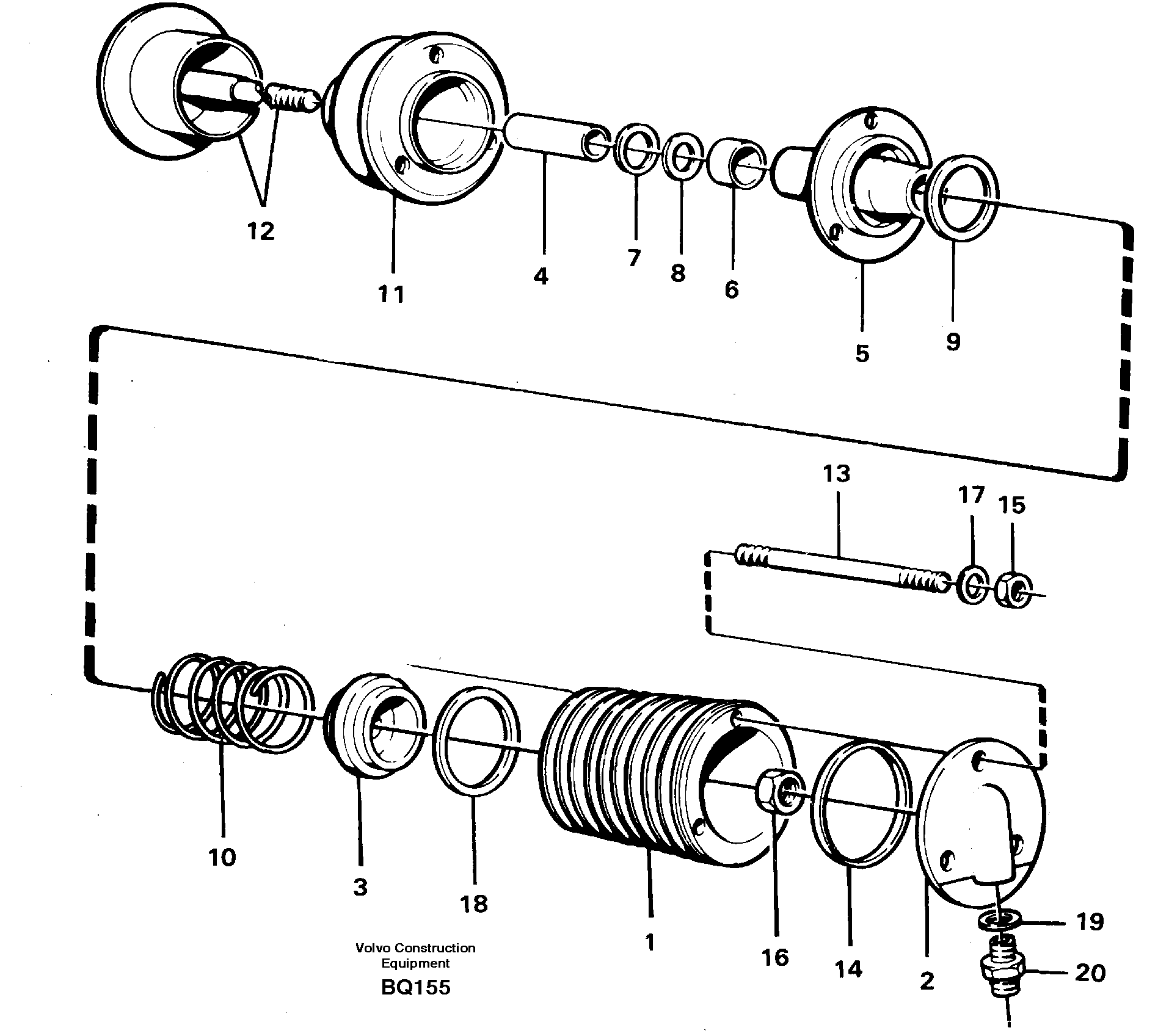 12
11
4
7
8
6
5
9
13
17
15
10
3
18
1
16
14
2
19
20
Volvo Construction Equipment
BQ155