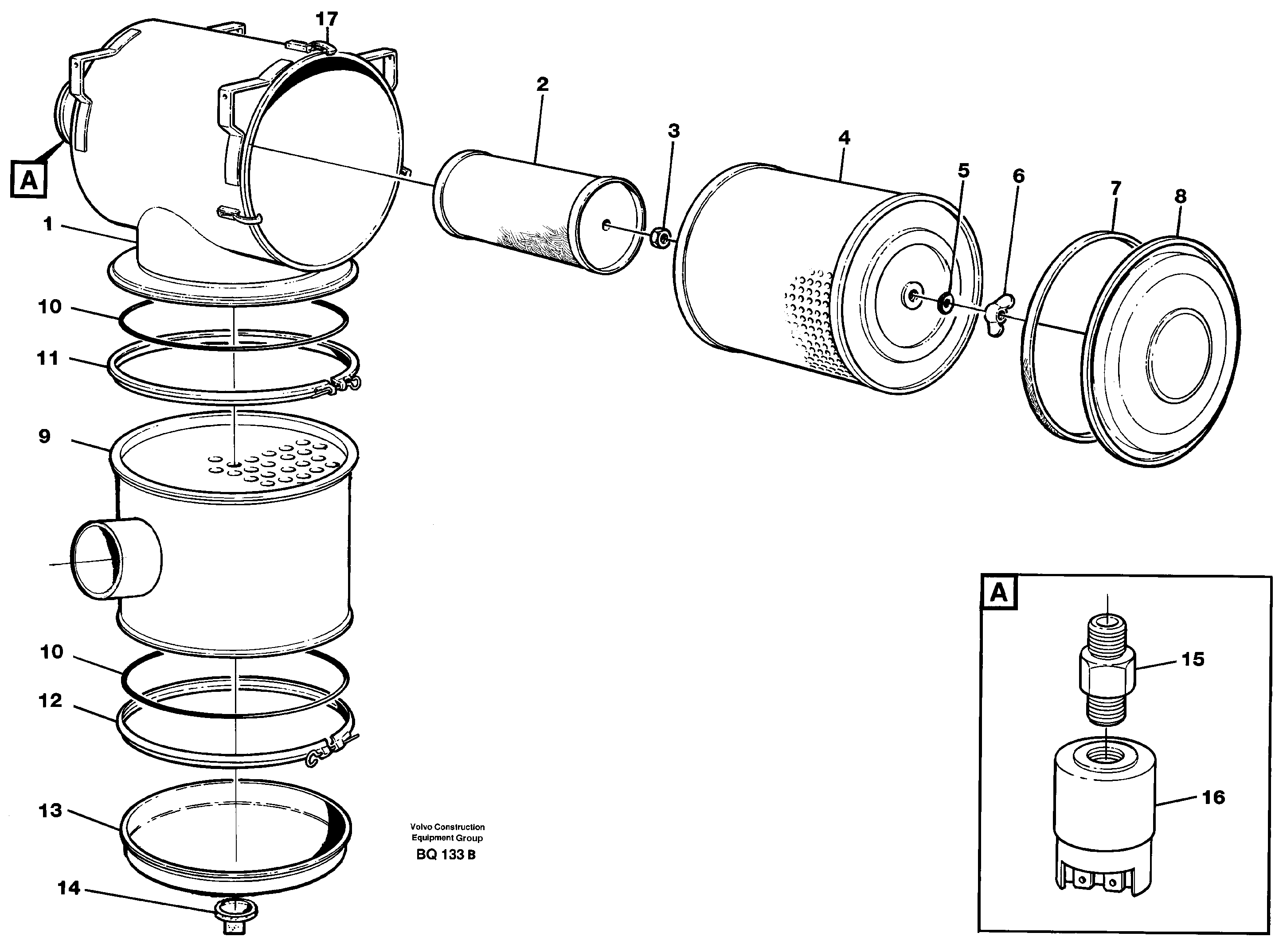 17
2
3
4
5
6
7
8
A
1
10
11
9
10
12
13
14
Volvo Construction Equipment Group
BQ 133 B
A
15
16