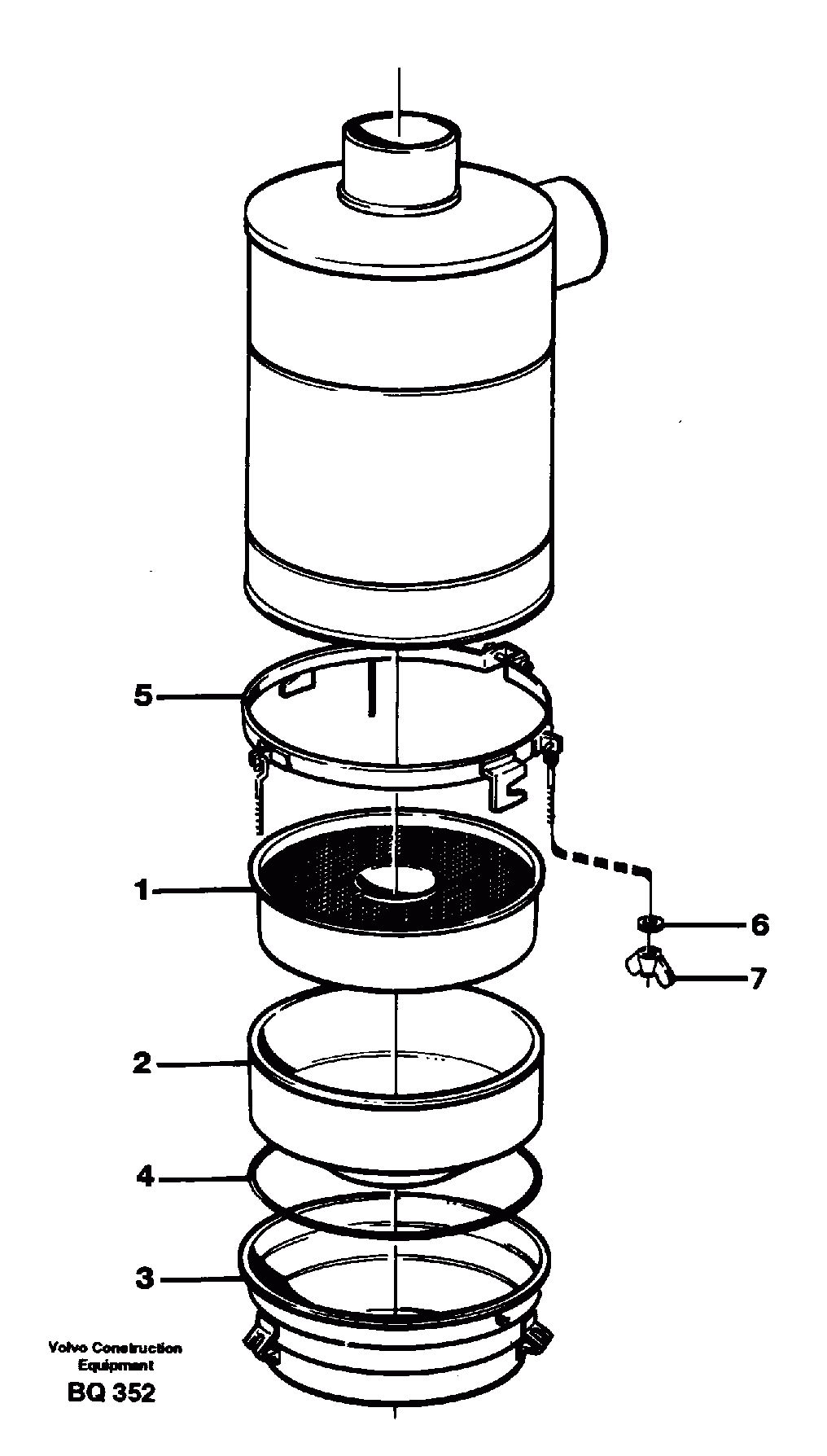 5
1
6
7
2
4
3
Volvo Construction
Equipment
BQ 352