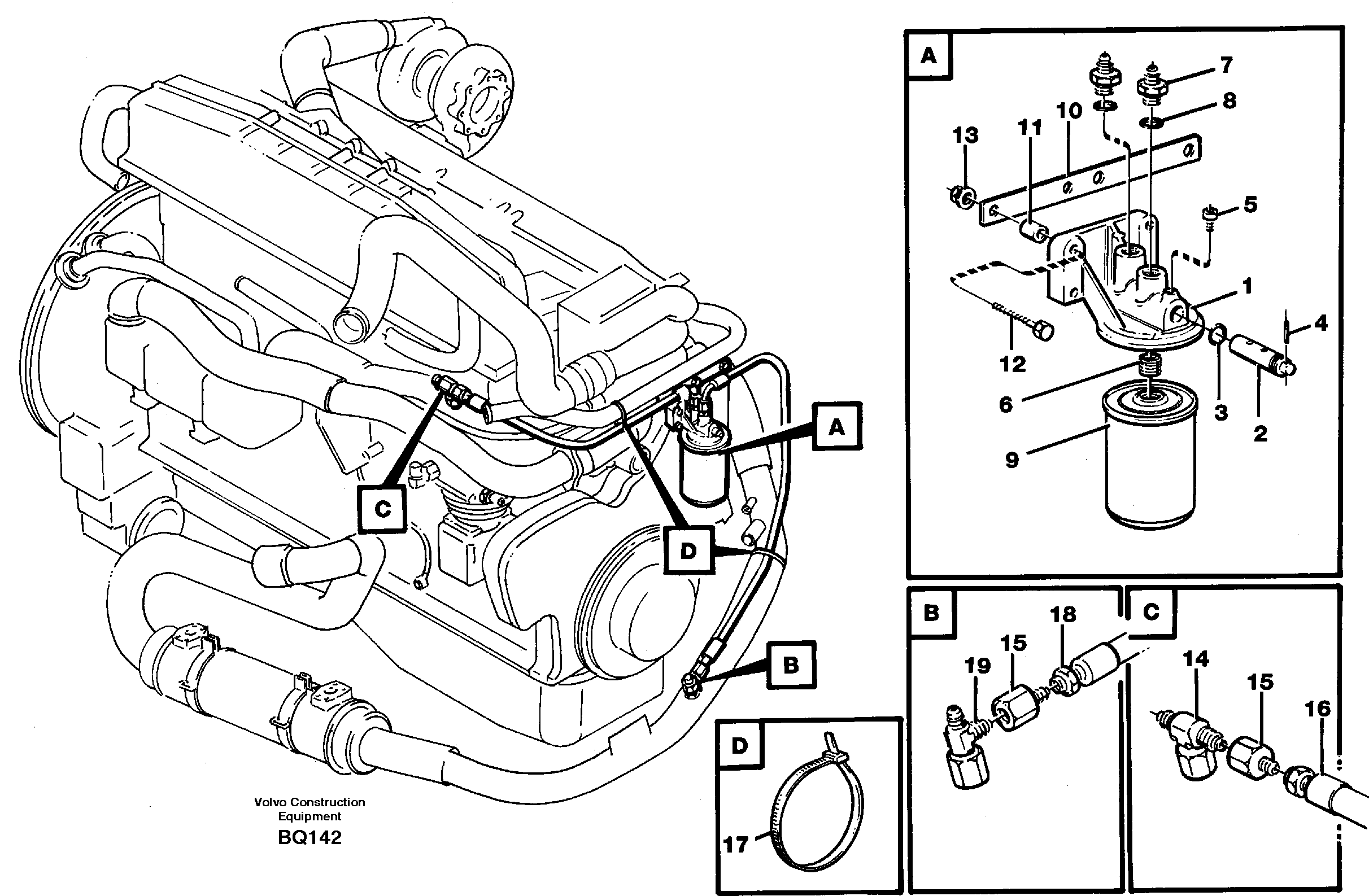 A

7

8

10

11

13

5

1

4

12

6

3

2

9

A

C

D

B

B

18

15

19

C

14

15

16

D

17

Volvo Construction Equipment
BQ142