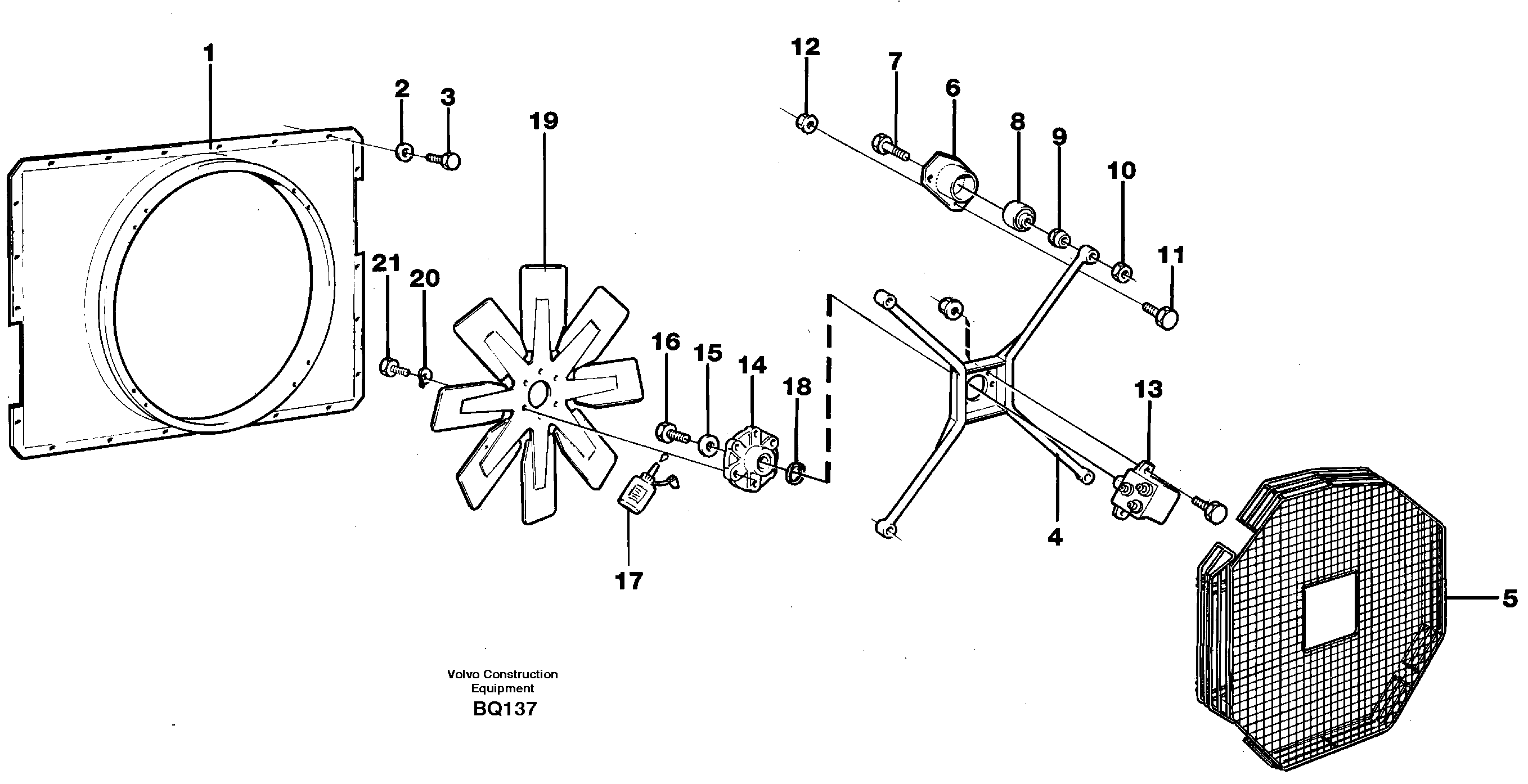 1
2
3
19
12
7
6
8
9
10
11
21
20
16
15
14
18
13
4
17
5

Volvo Construction Equipment
BQ137