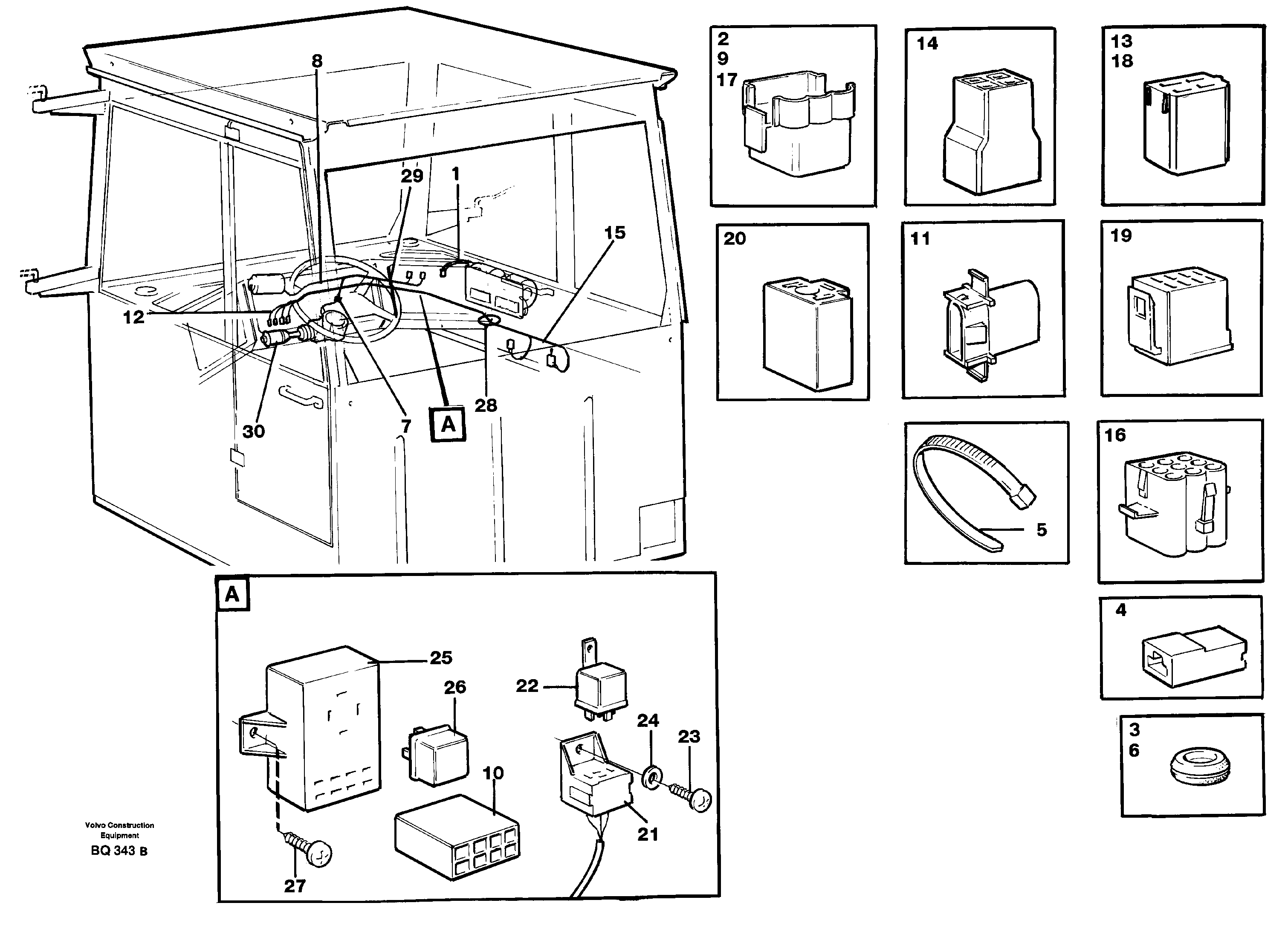 8
29
1
15
12
30
7
A
28
2
9
17
14
13
18
20
11
19
5
16
4
3
6
A
25
26
22
24
23
10
21
27
Volvo Construction Equipment
BQ 343 B