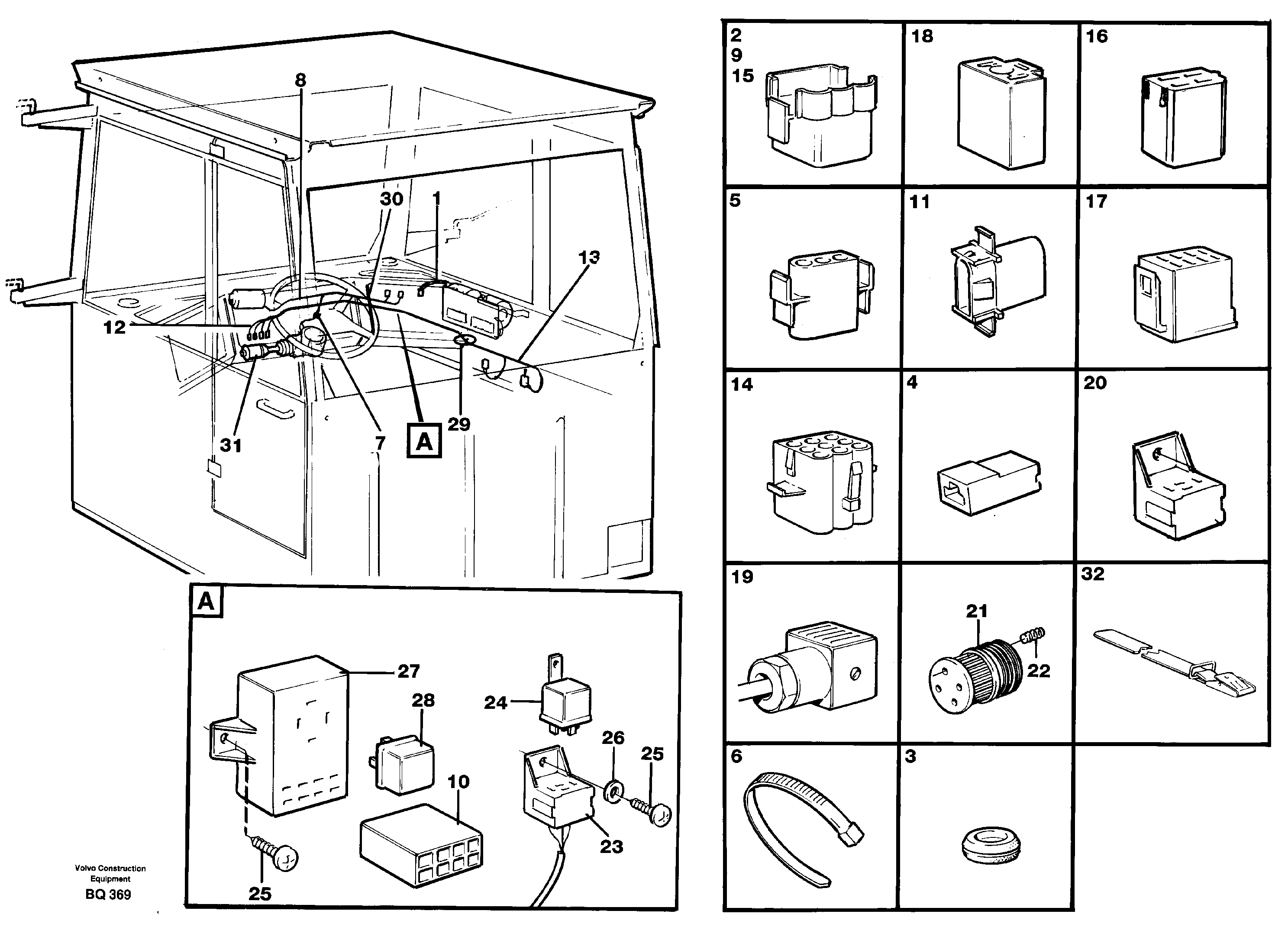 8
30
1
13
12
31
7
A
29

A
27
28
24
26
25
10
23
25

Volvo Construction Equipment
BQ 369

2
9
15
18
16
5
11
17
14
4
20
19
21
22
32
6
3