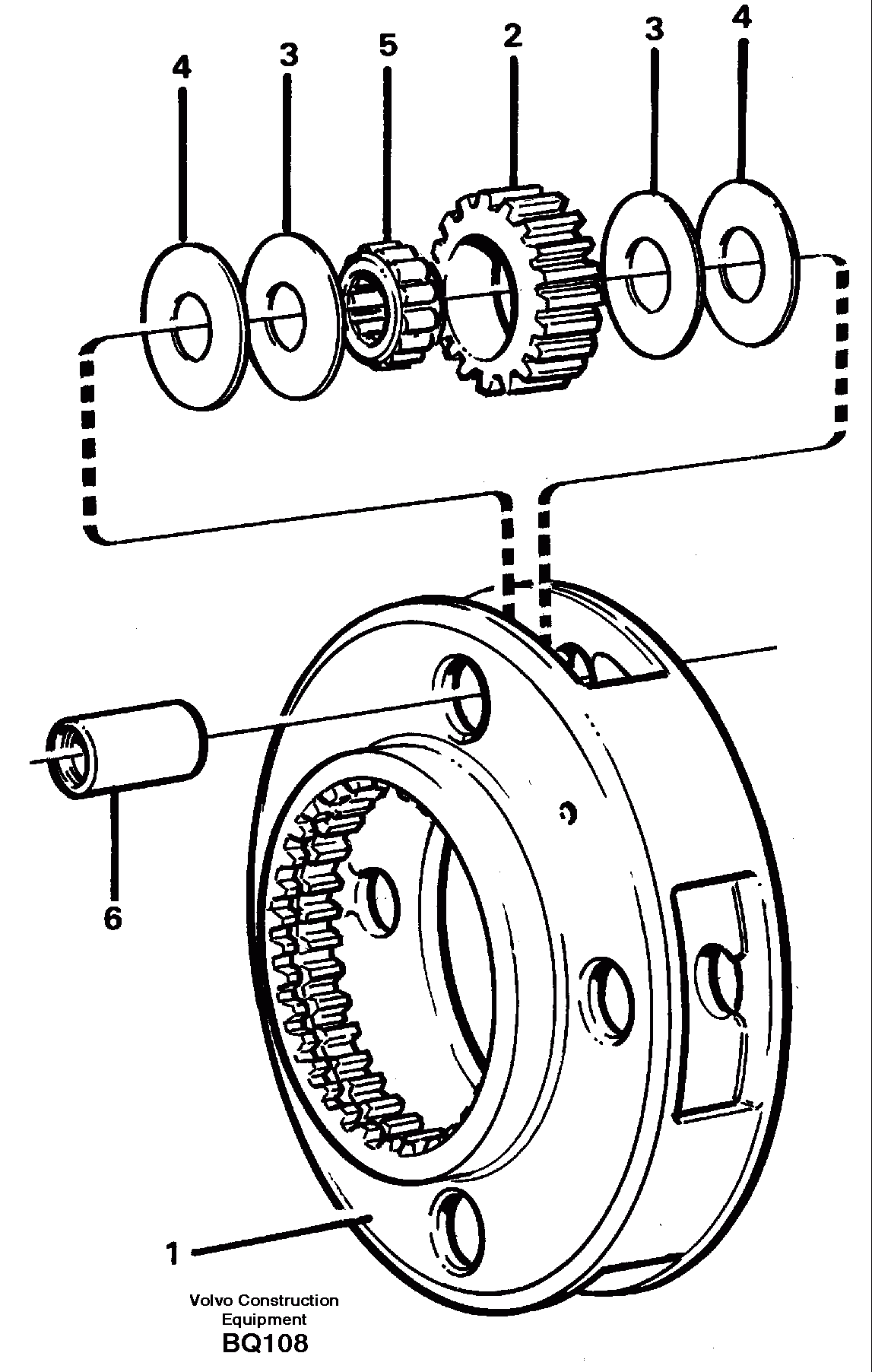 4 3 5 2 3 4

6

1

Volvo Construction Equipment
BQ108