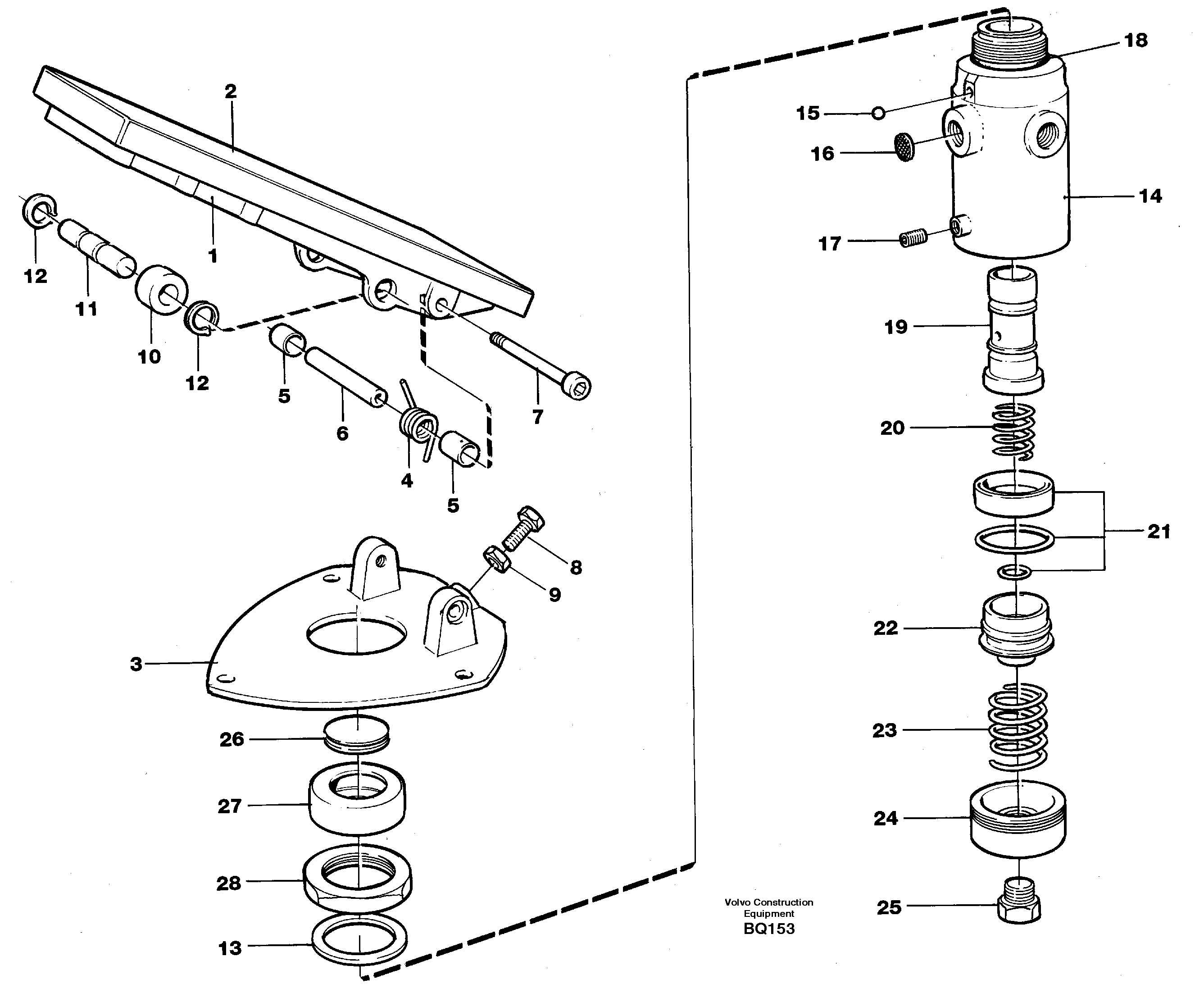 2
1
12
11
10
12
5
6
4
5
7
8
9
3
26
27
28
13
18
15
16
14
17
19
20
21
22
23
24
25
Volvo Construction Equipment
BQ153