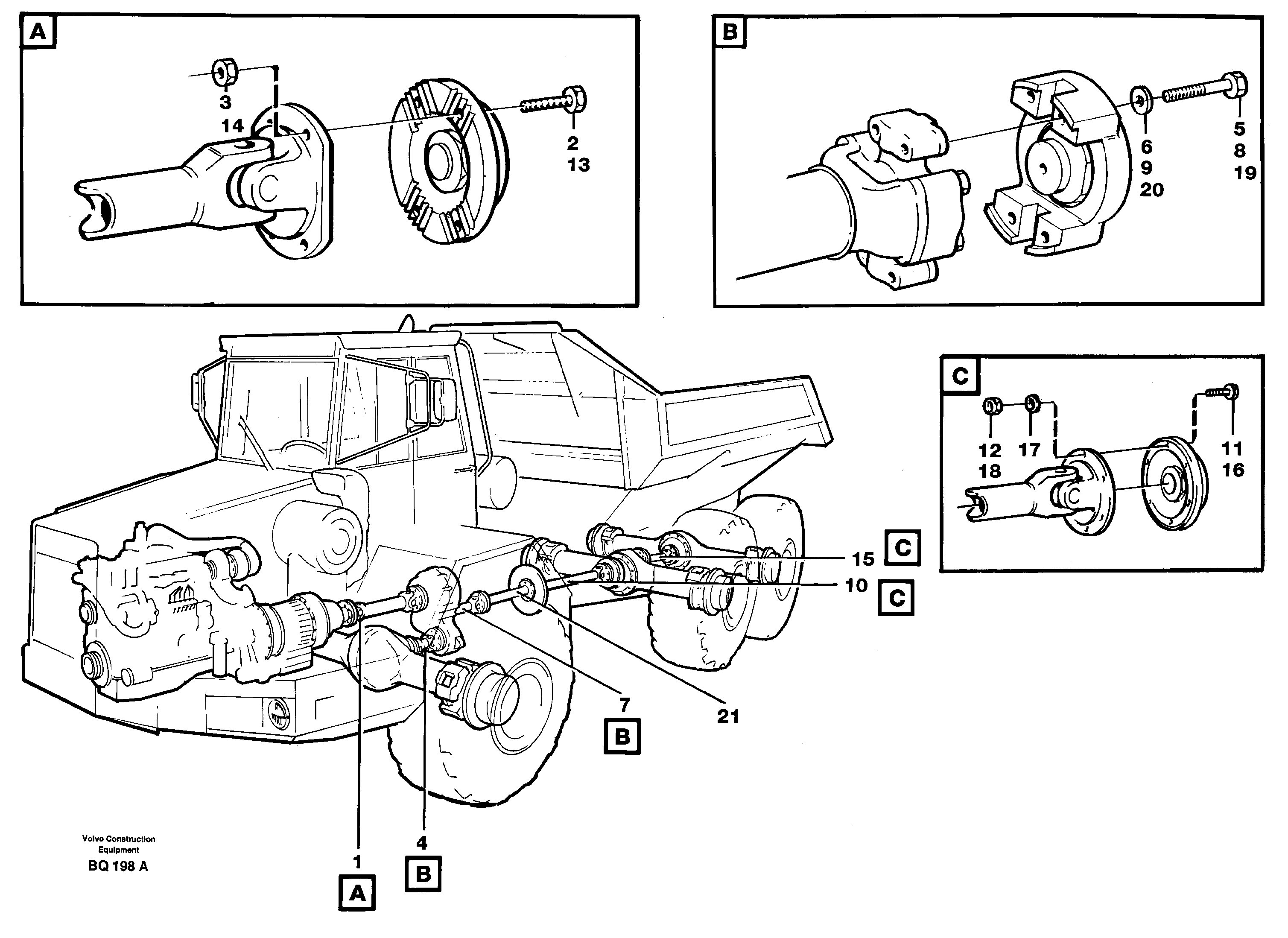 A

3
14

2
13

B

6
9
20

5
8
19

C

12
18

17

11
16

15 C

10 C

7
B

21

1
A

4
B

Volvo Construction Equipment
BQ 198 A