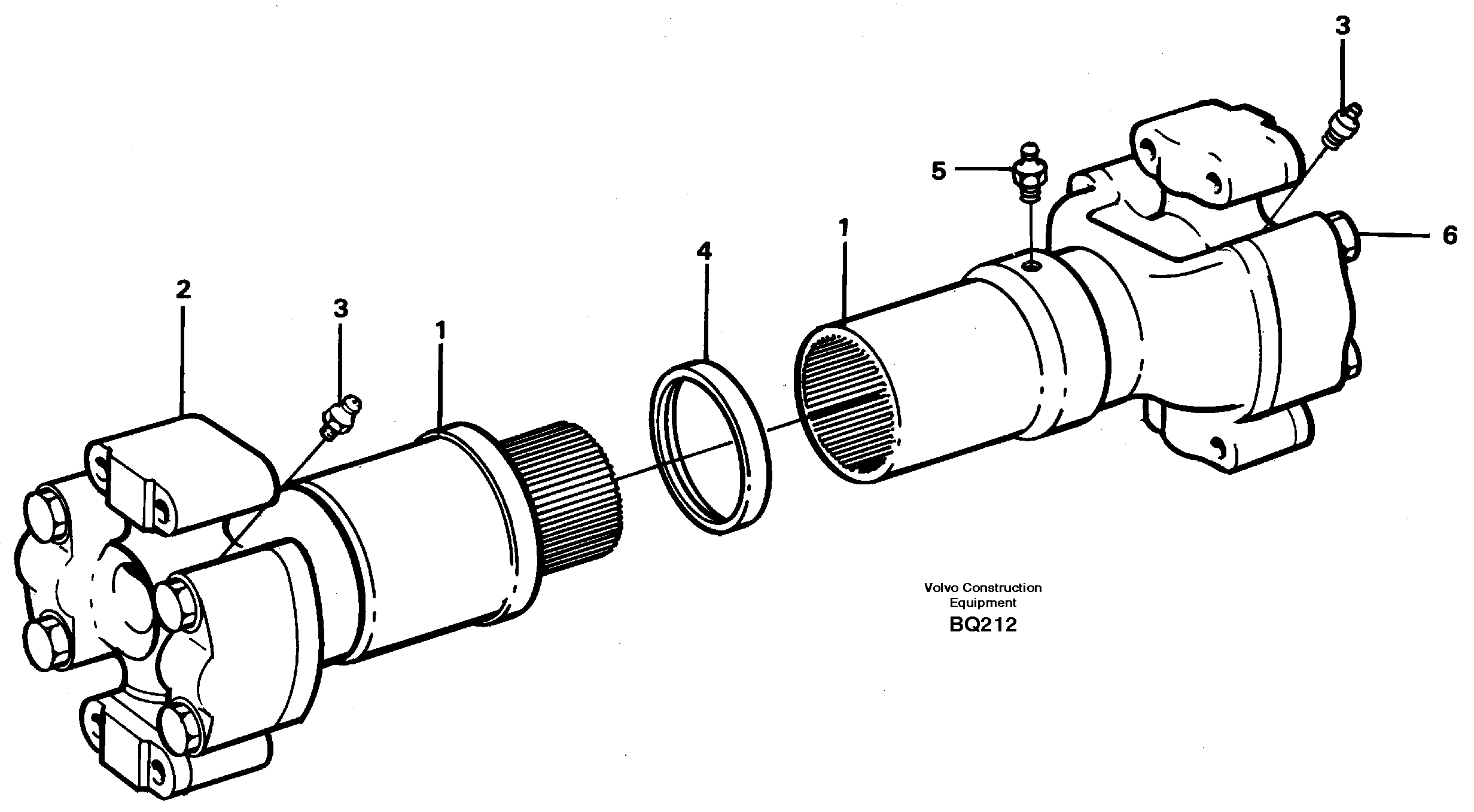 3

5

6

1

4

2

3

1

Volvo Construction Equipment
BQ212