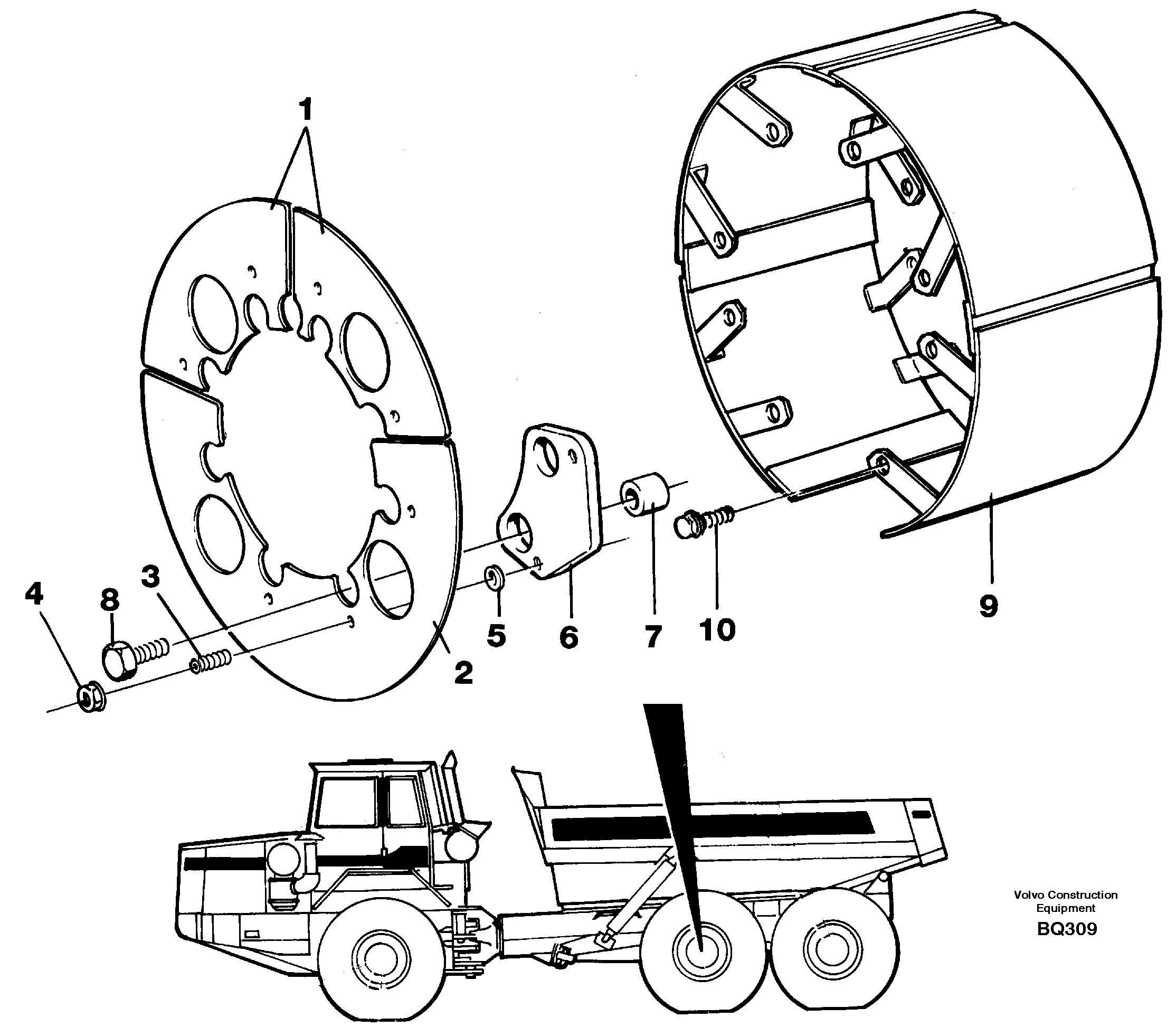 1
4
8
3
2
5
6
7
10
9
Volvo Construction Equipment
BQ309