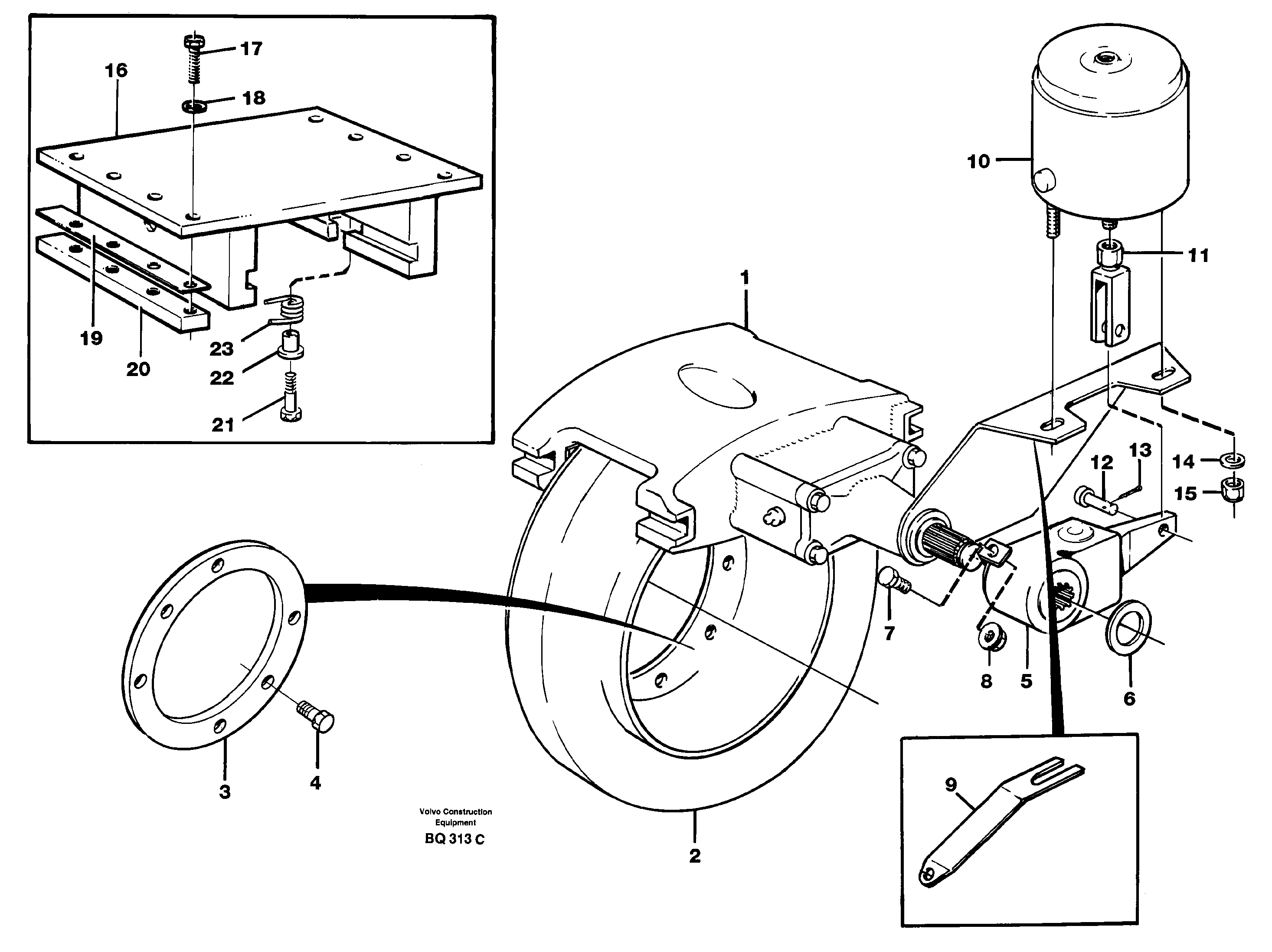 17
16
18
19
20
23
22
21
10
11
1
12
13
14
15
7
8
5
6
3
4
2
9
Volvo Construction Equipment
BQ 313 C