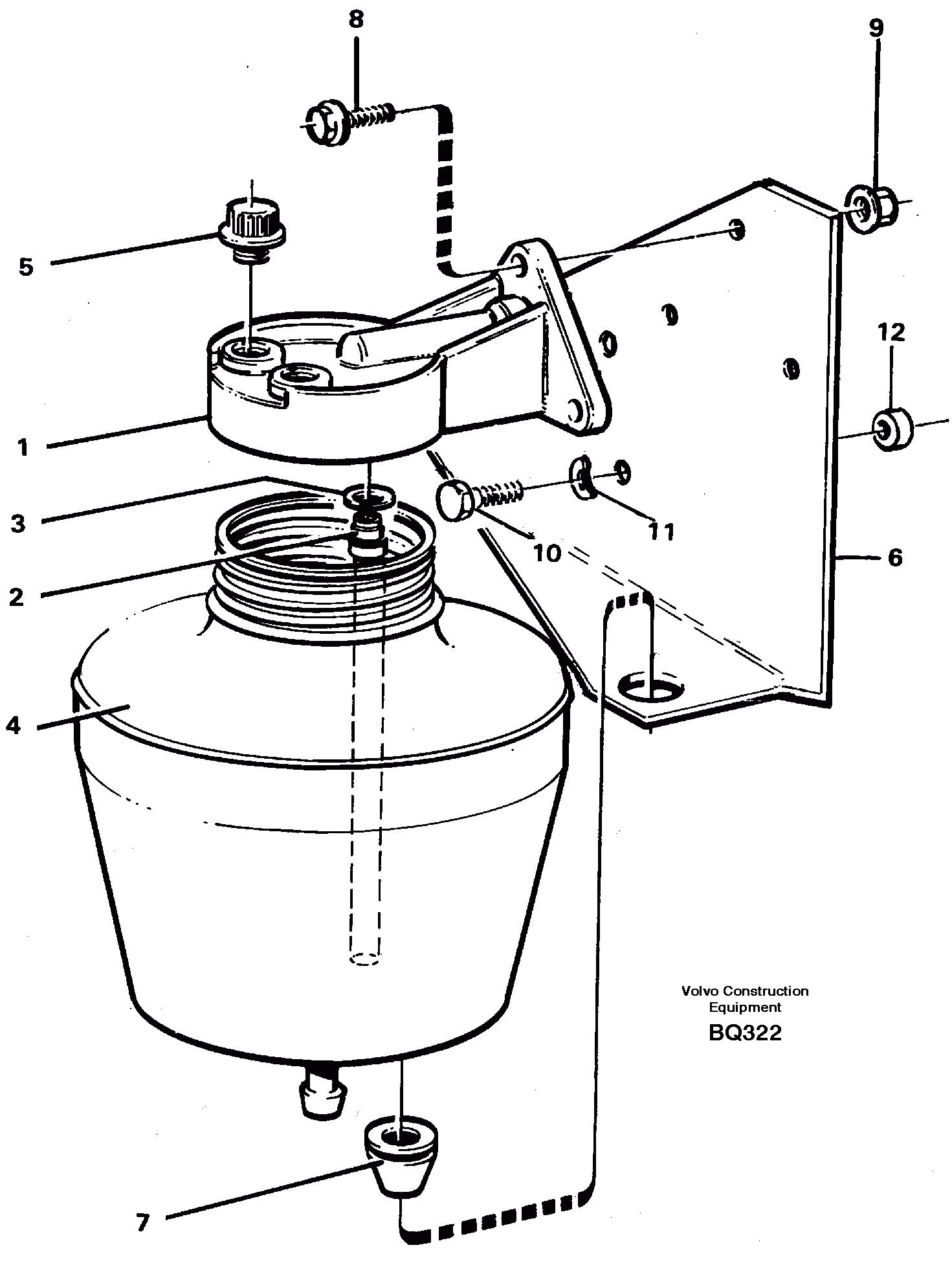 8

9

5

12

1

3

11

10

6

2

4

Volvo Construction Equipment

BQ322

7