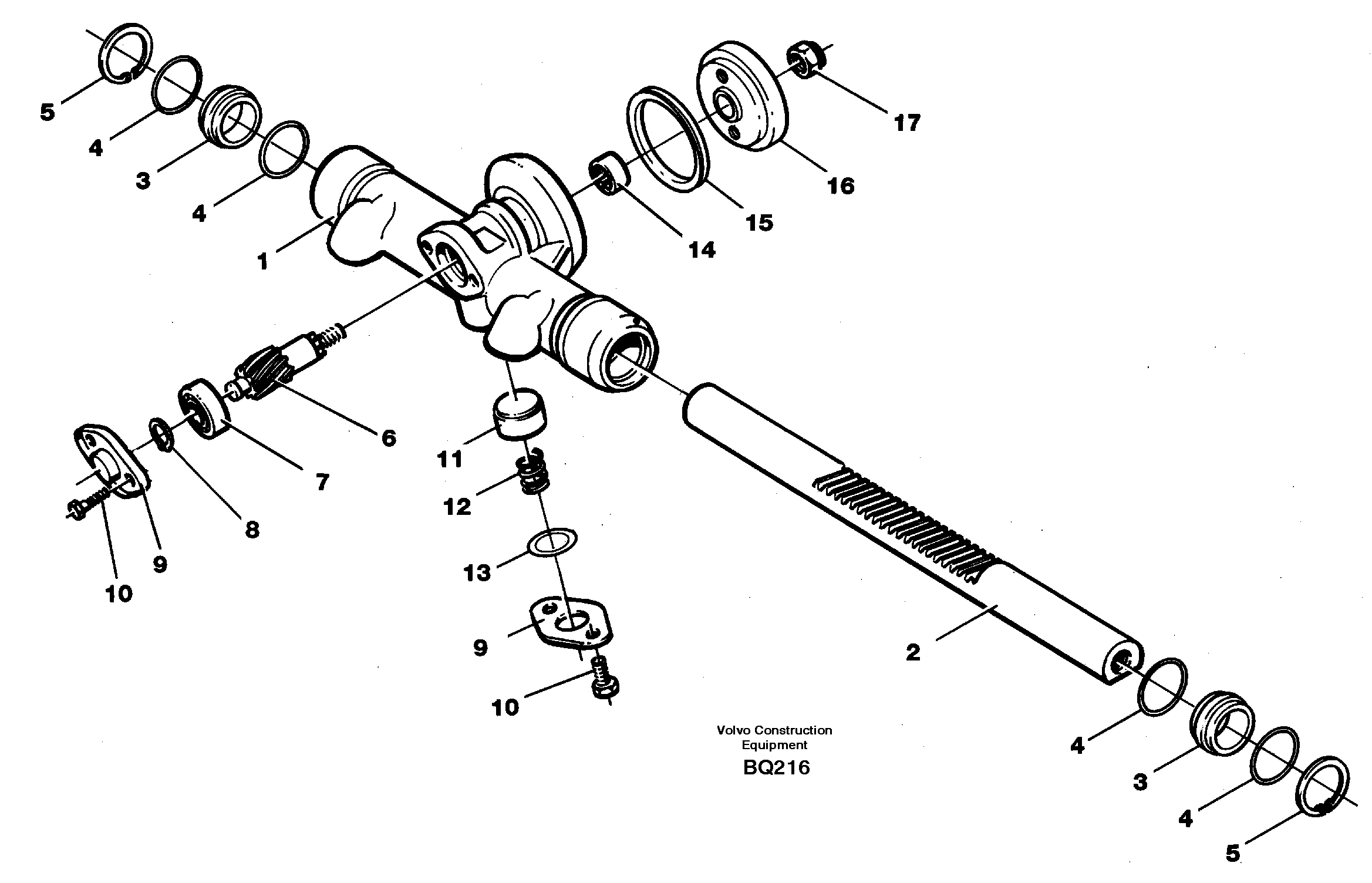 5
4
3
4
1
17
16
15
14
6
7
8
9
10
11
12
13
9
10
2
4
3
4
5

Volvo Construction Equipment
BQ216