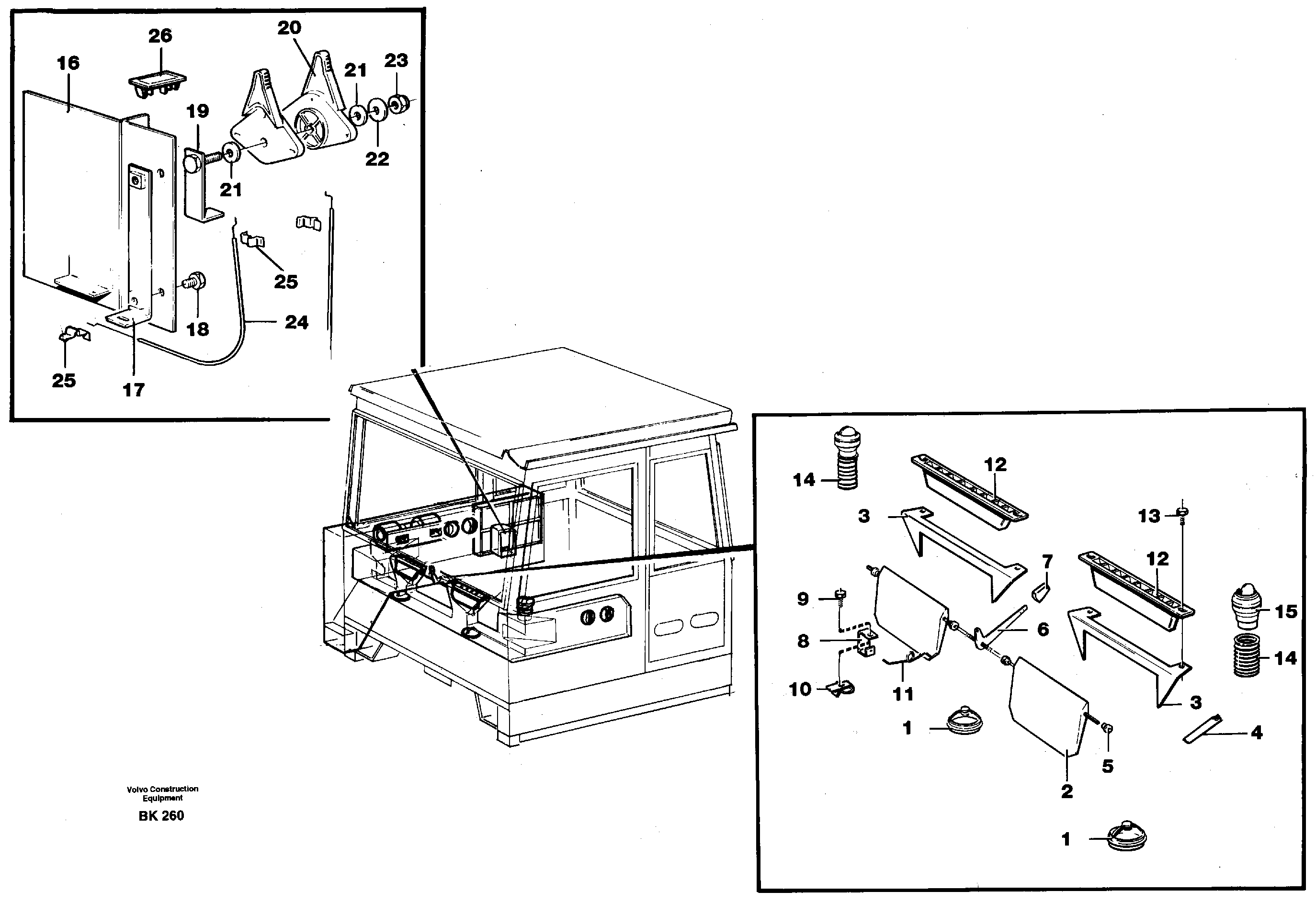 26
20
16
21
23
19
22
21
25
18
24
25
17

14
12
3
13
7
12
9
6
15
8
14
10
11
3
1
4
5
2
1

Volvo Construction Equipment
BK 260