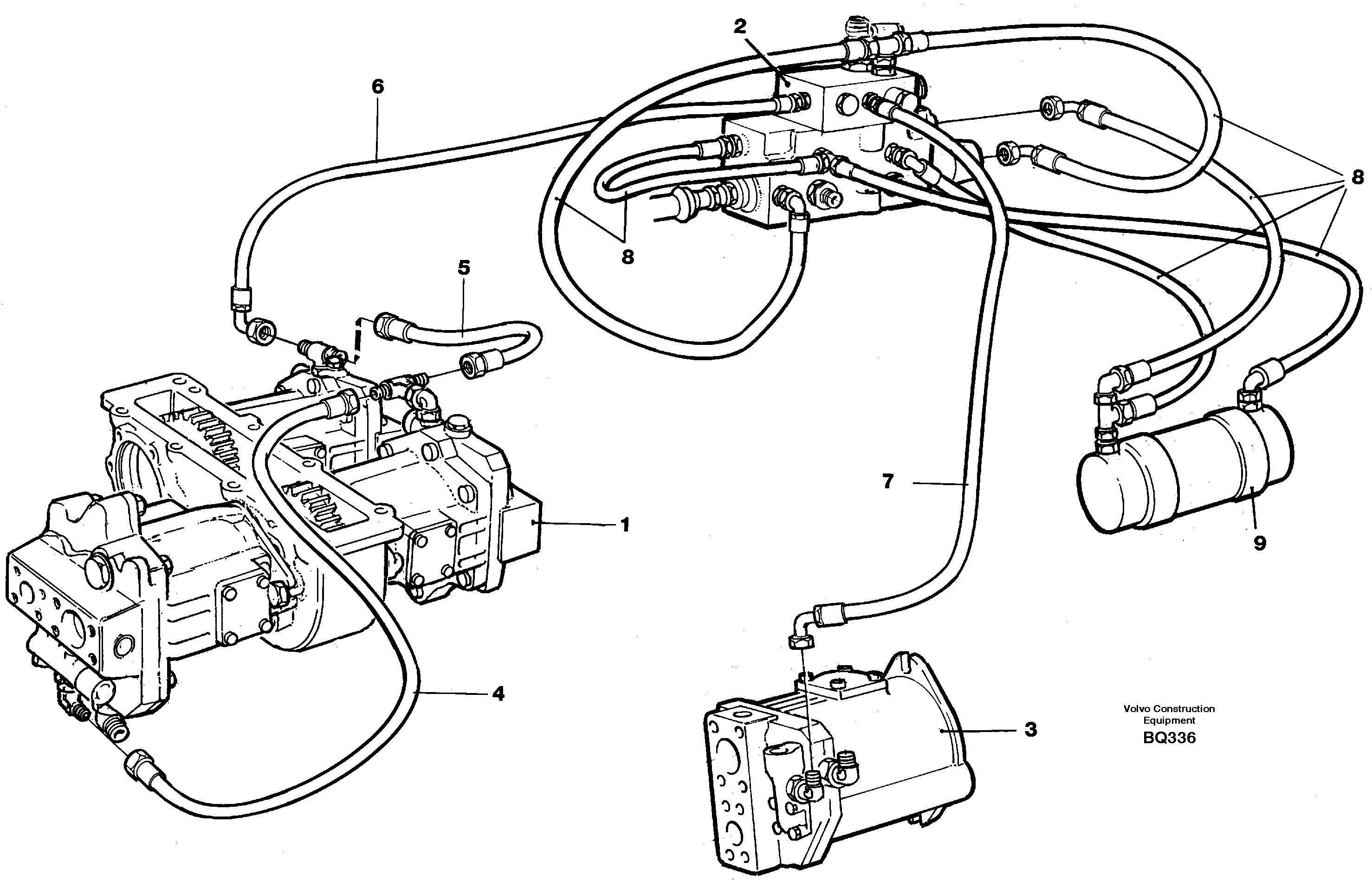 2

6

8

8

5

7

1

9

4

3

Volvo Construction Equipment
BQ336